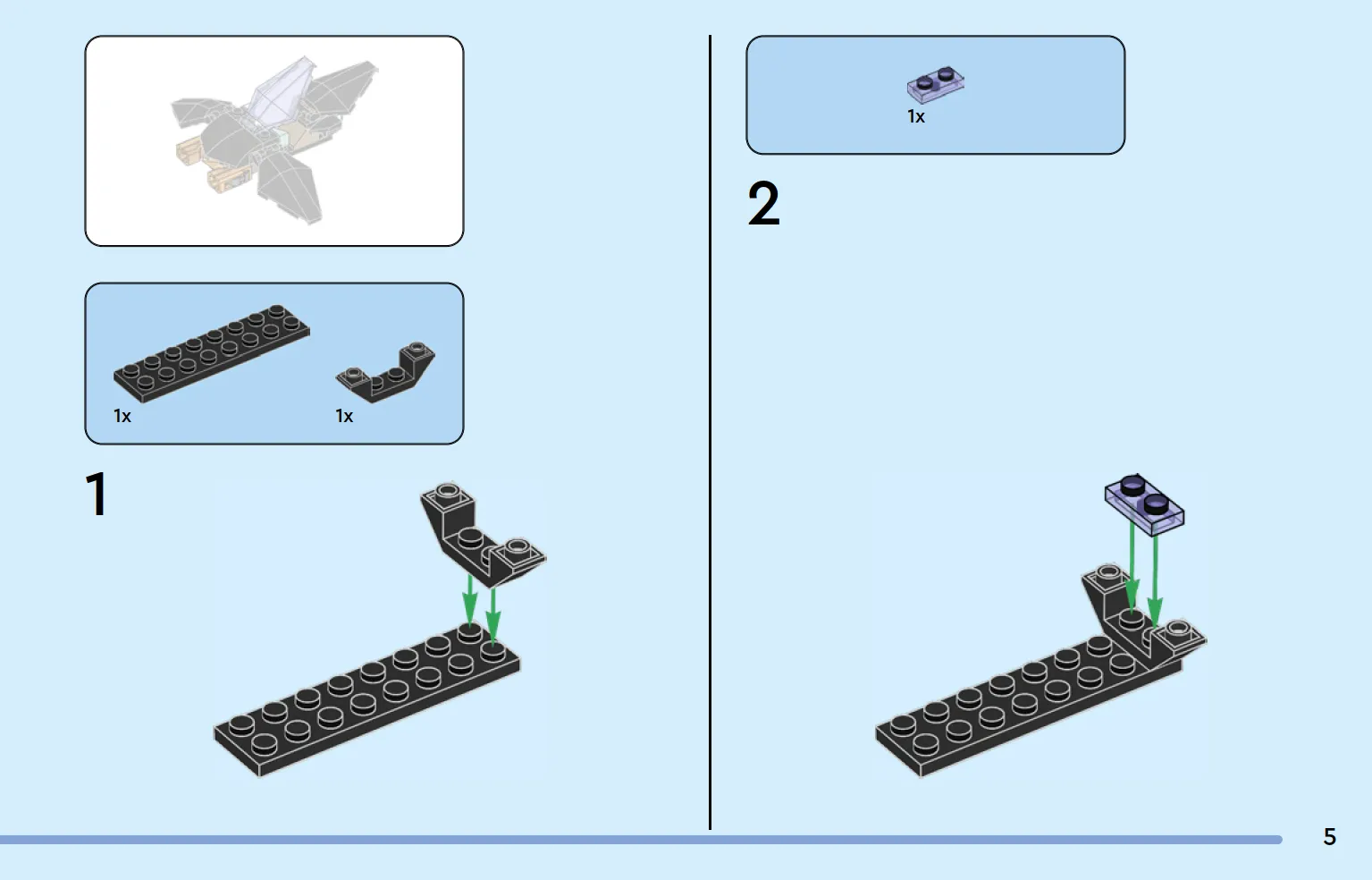 1x

1x

1

1x

2

5