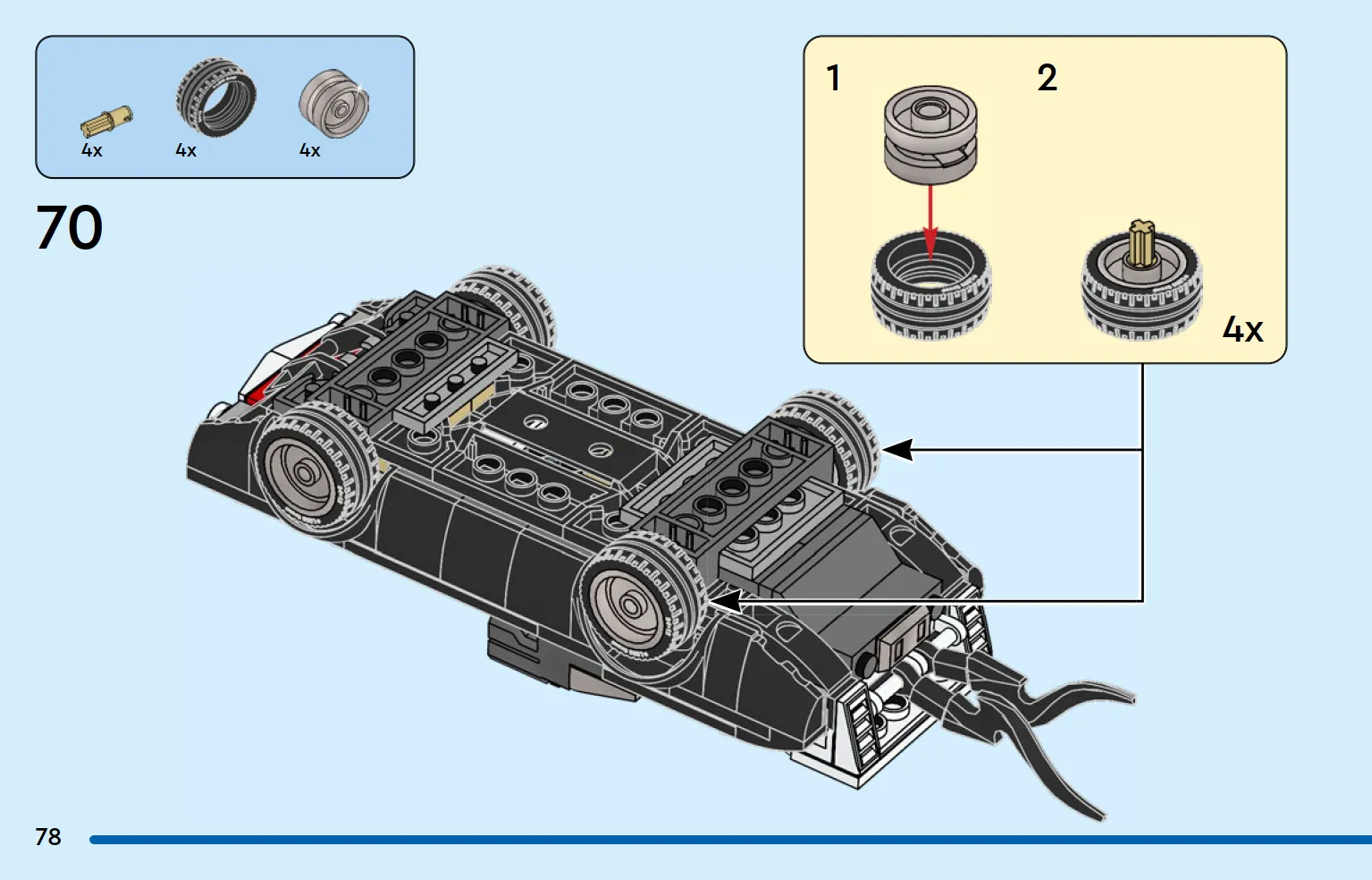 4x 4x 4x

70

1 2

4x

78