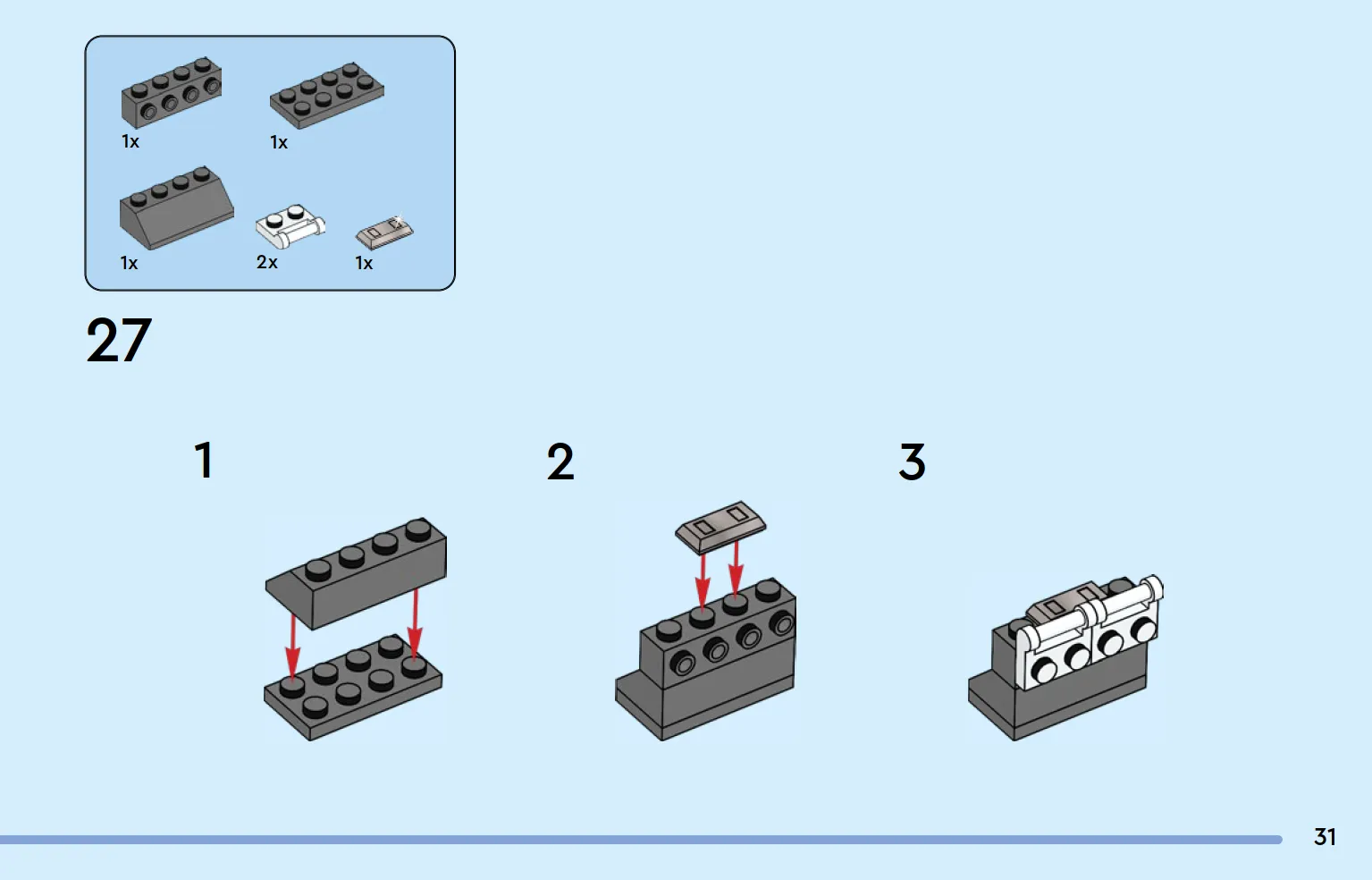 1x
1x
1x
2x
1x

27

1

2

3

31