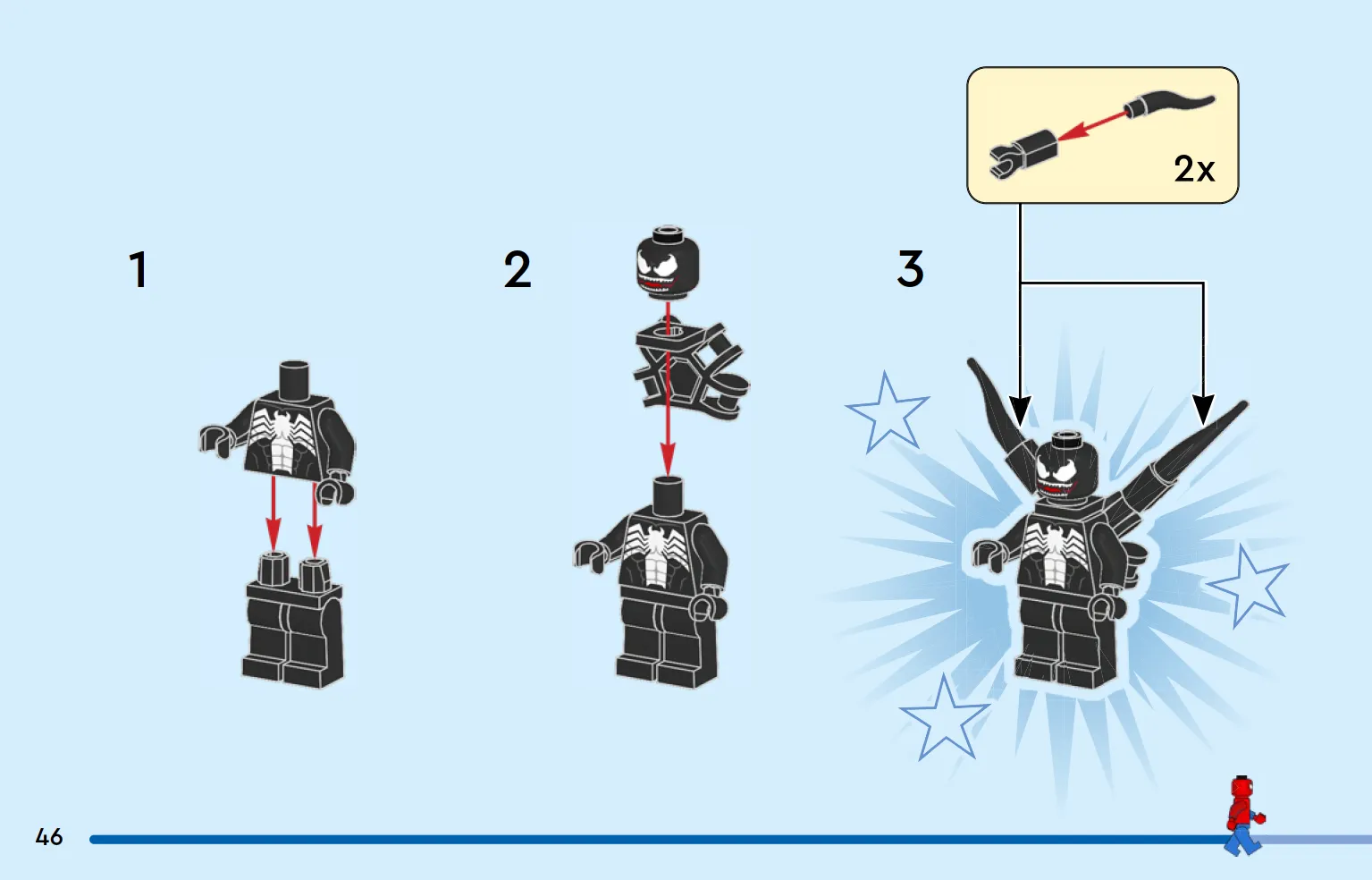 2x

1

2

3

46