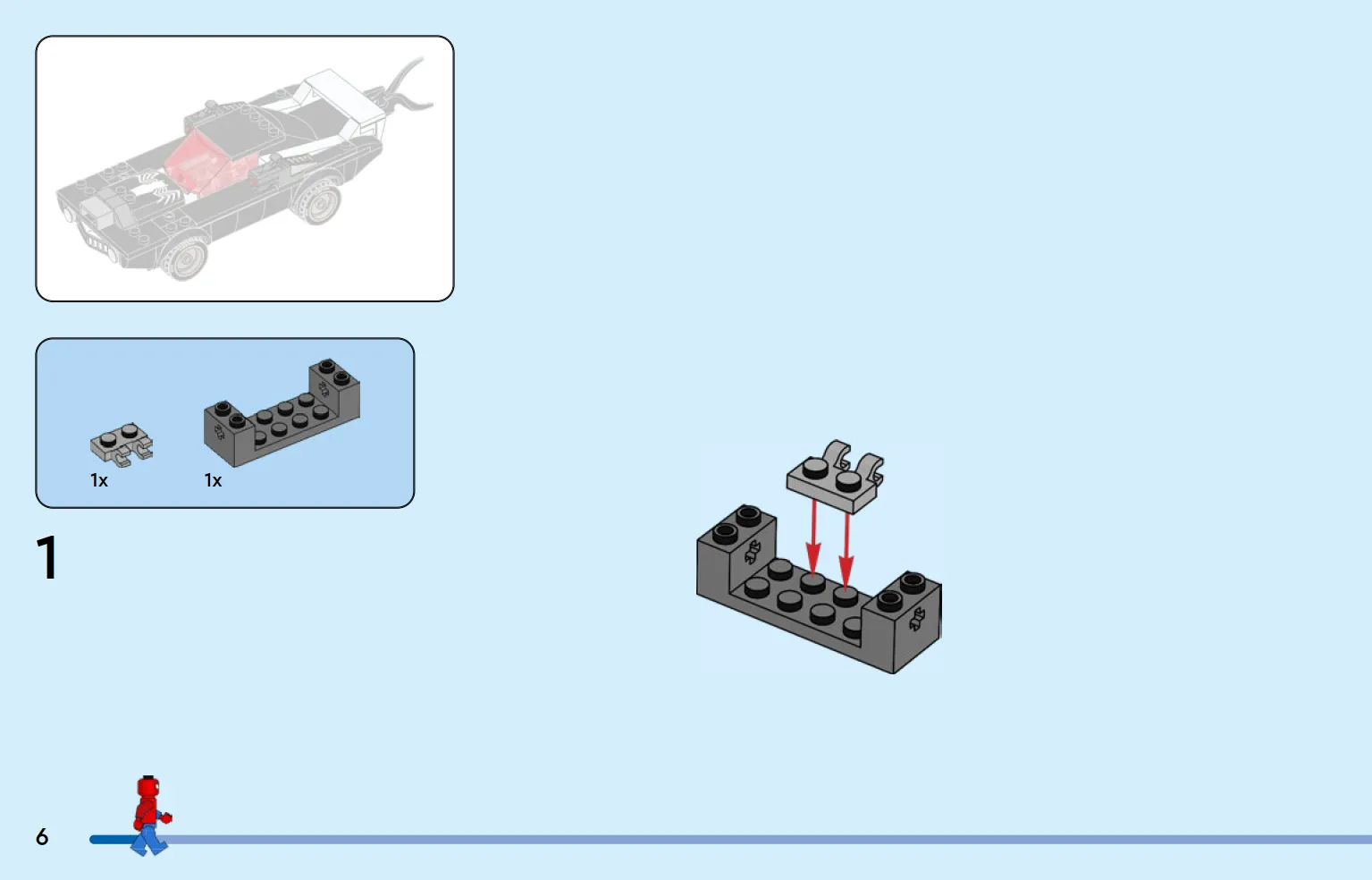 1x
1x

1

6