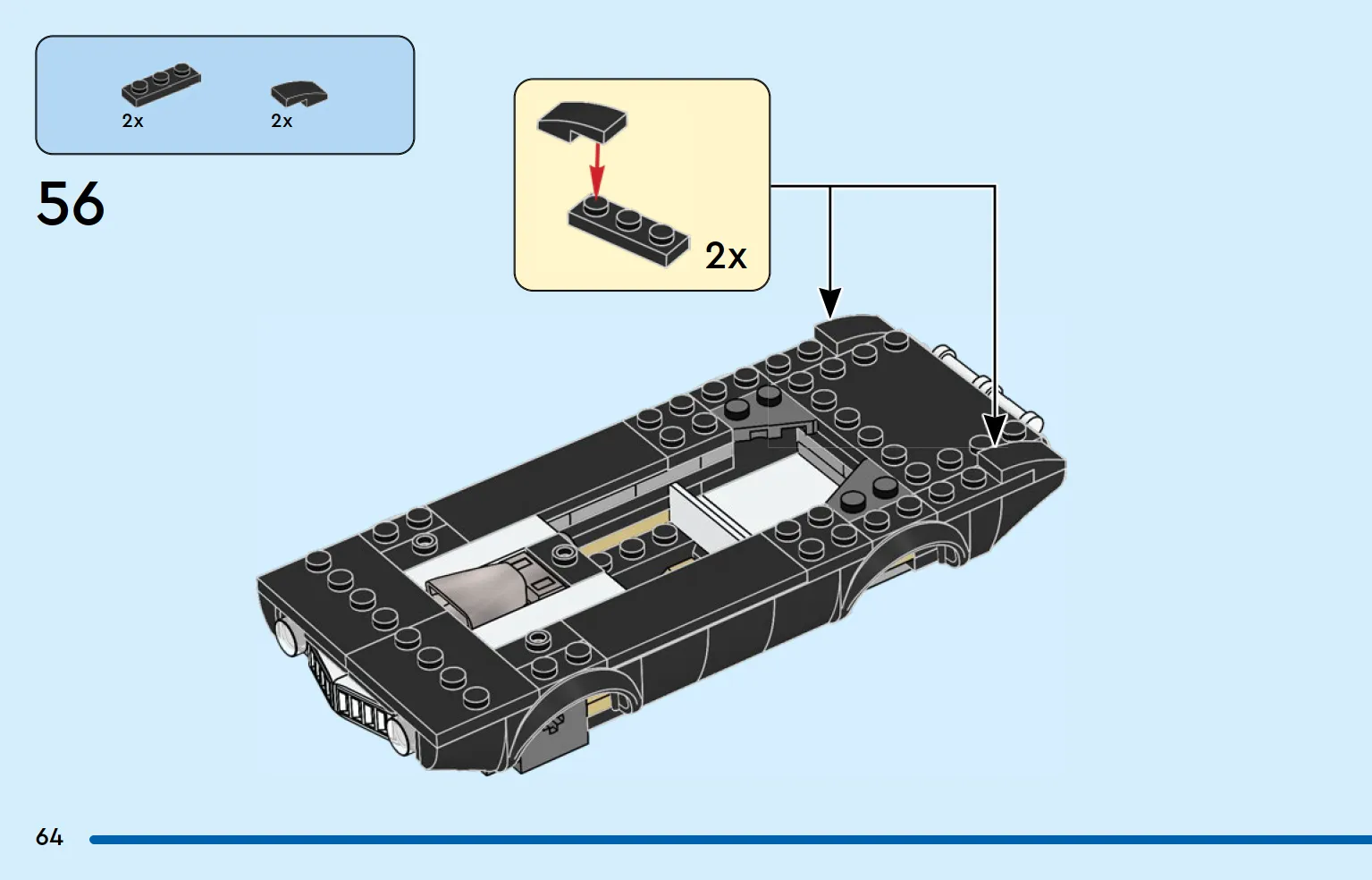 2x 2x

56

2x

64