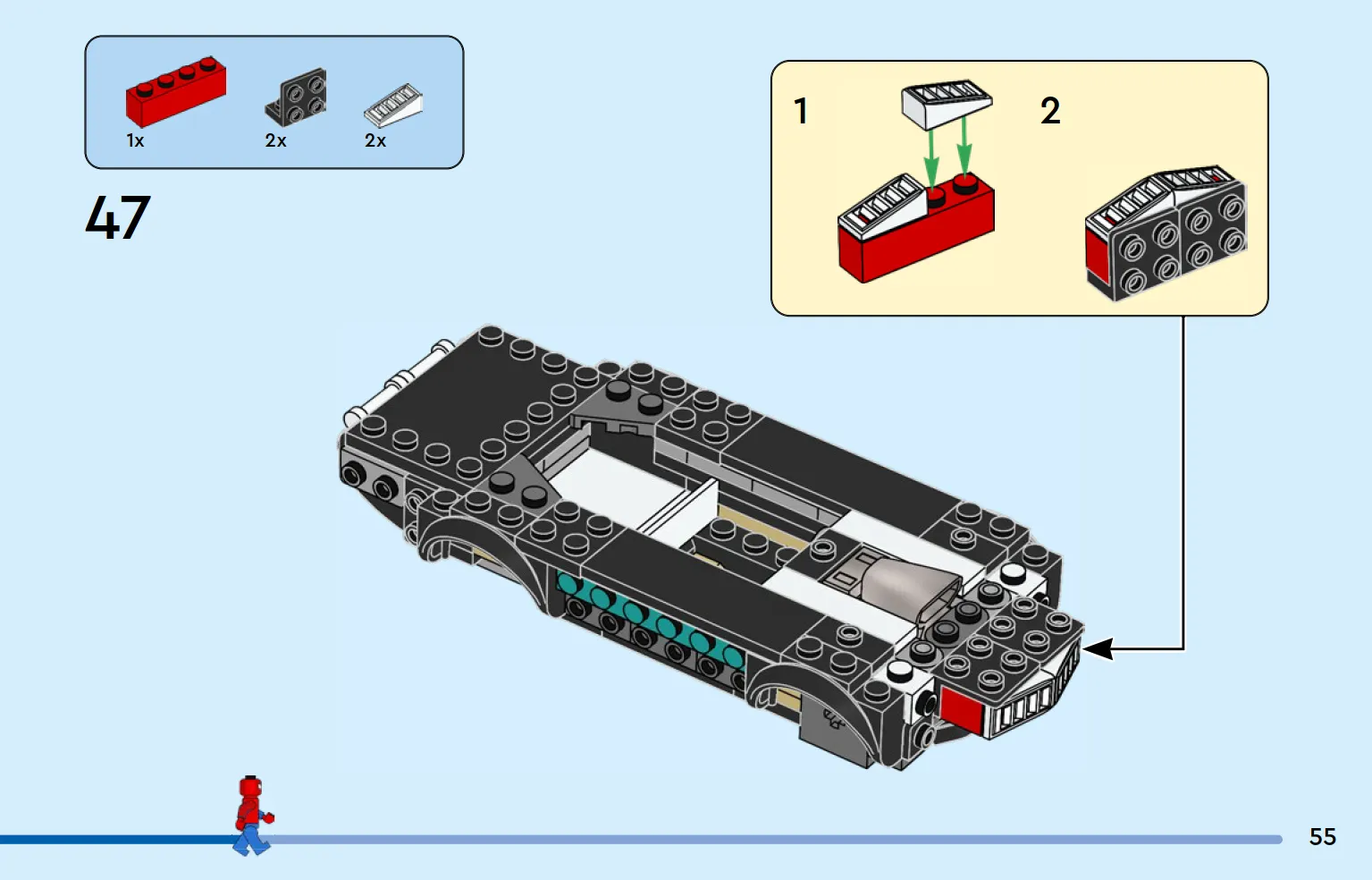 1x 2x 2x

47

1

2

55