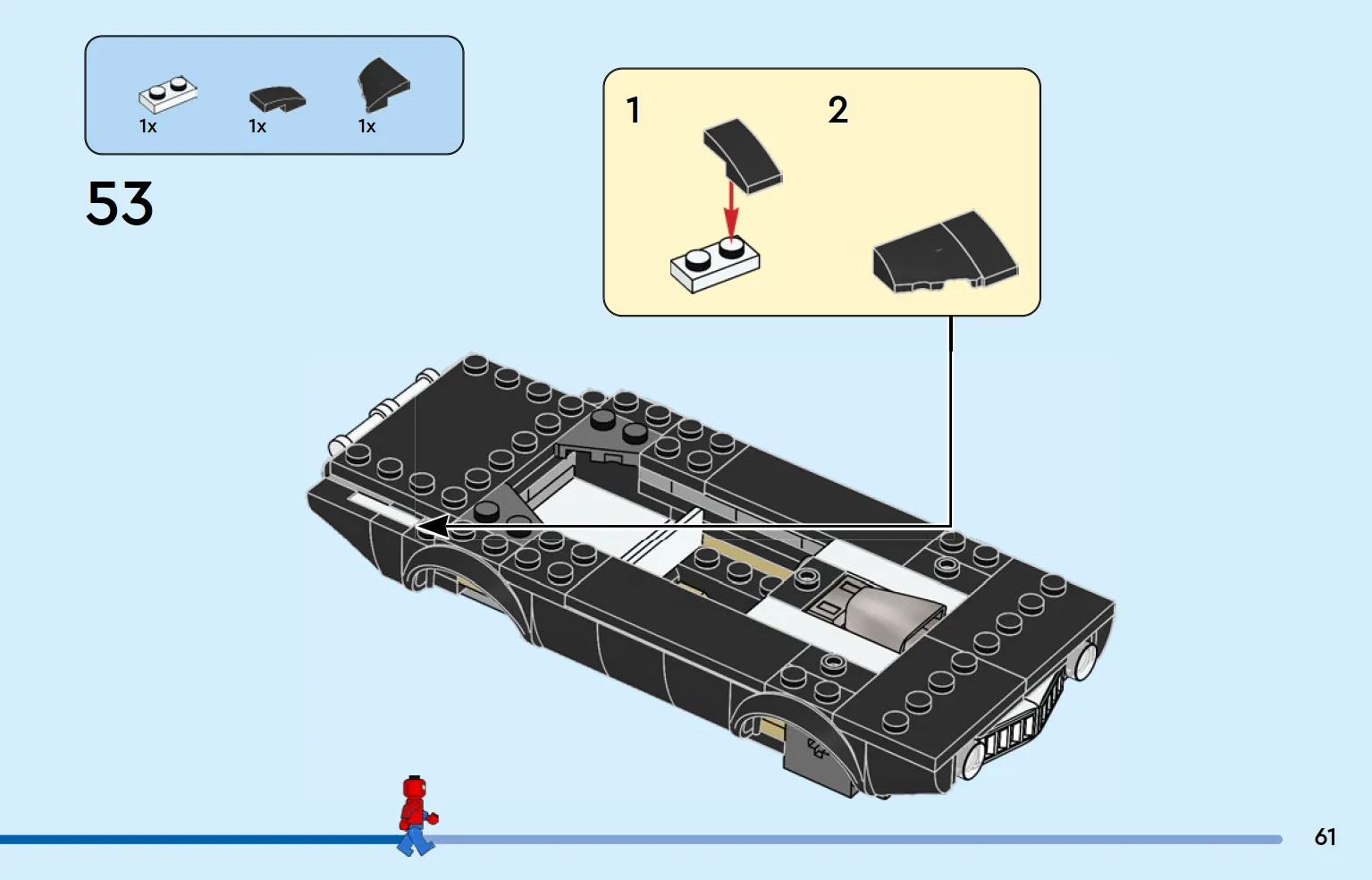 1x 1x 1x

53

1

2

61