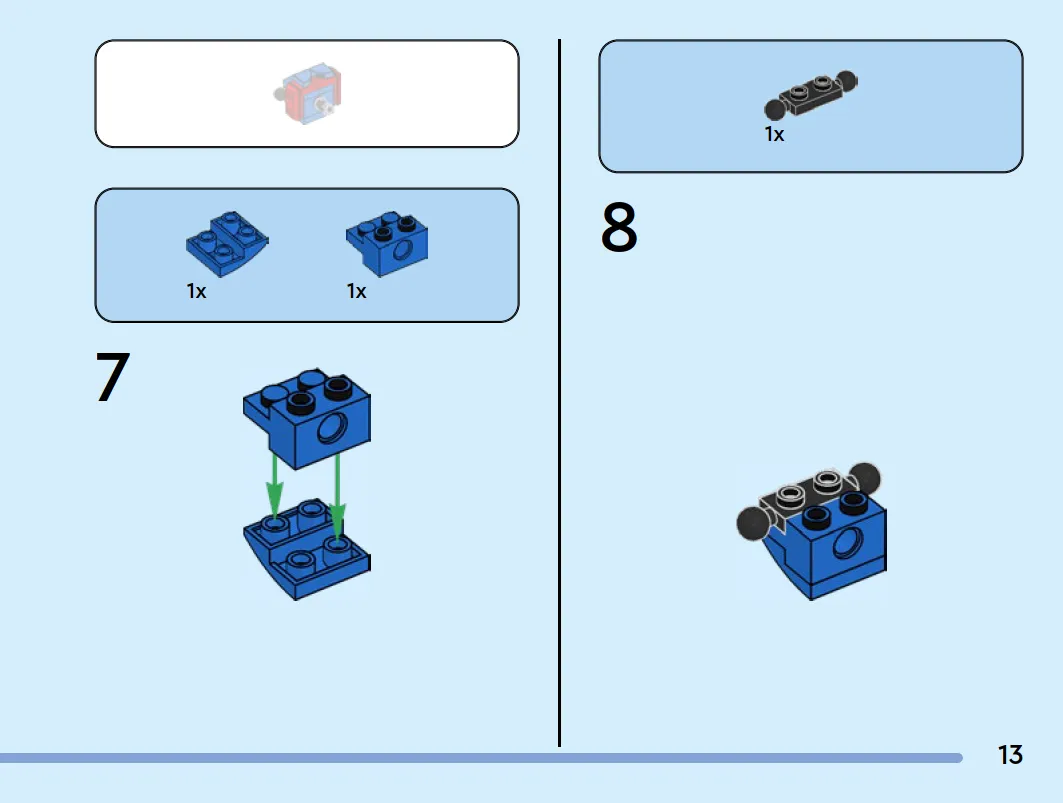 1x

1x

7

1x

8

13