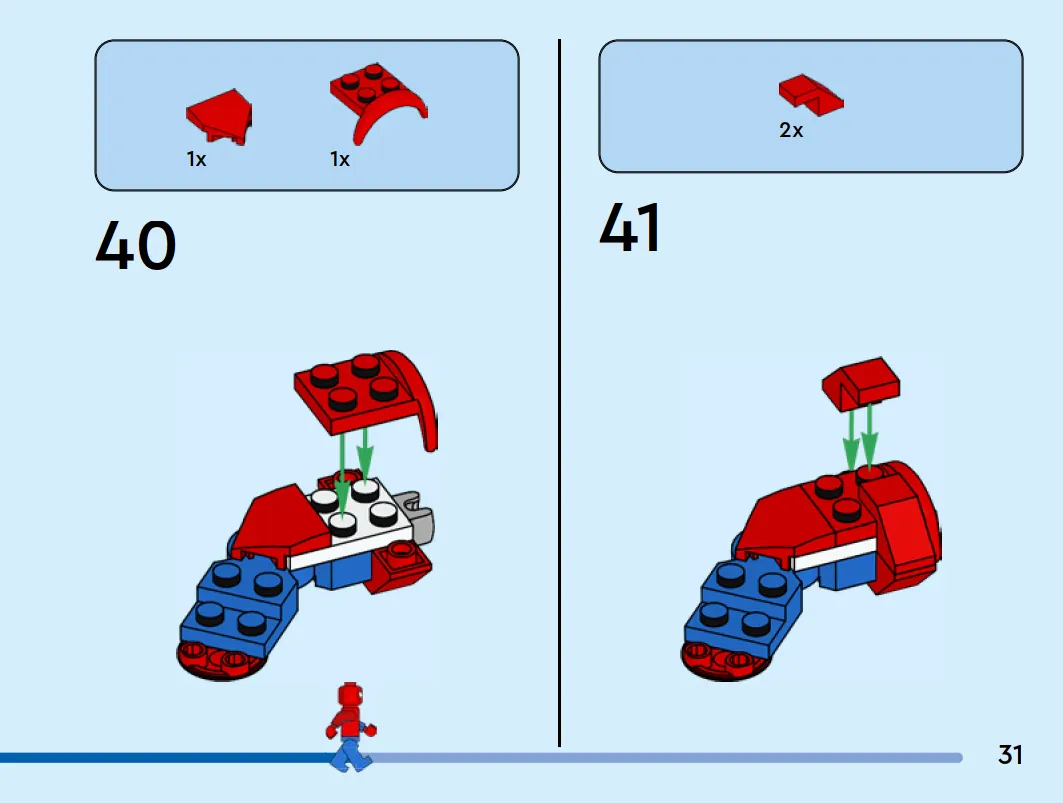 1x 1x

40

2x

41

31