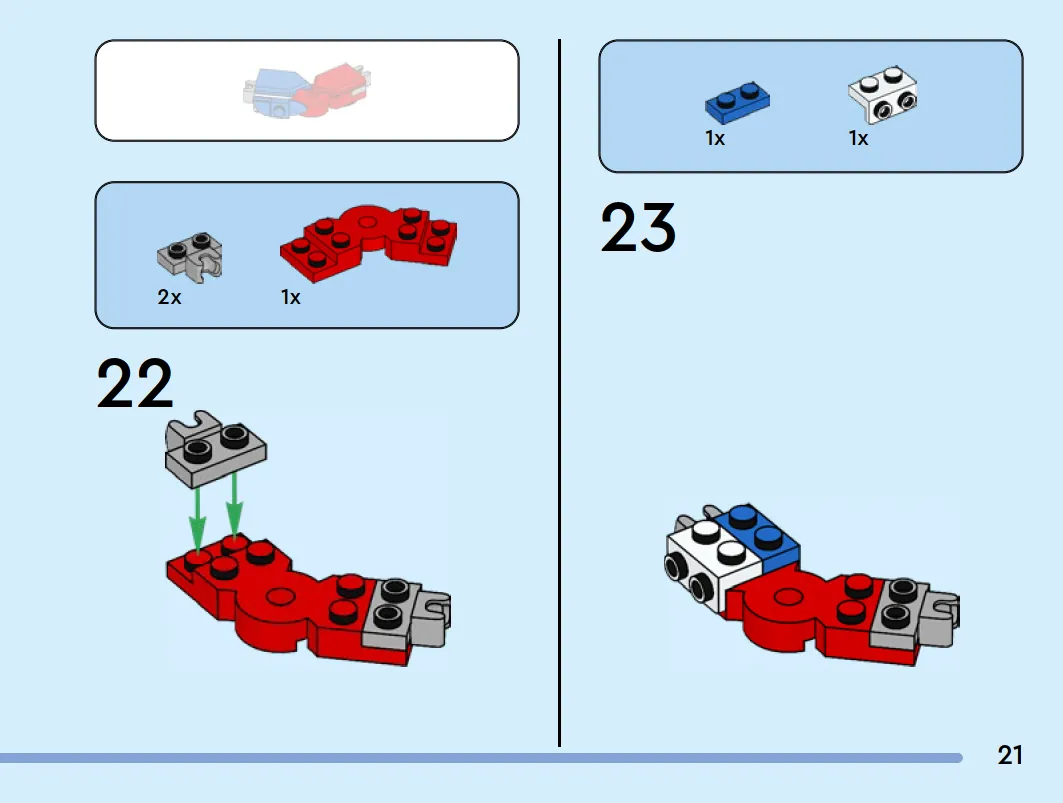 2x 1x

22

1x 1x

23

21