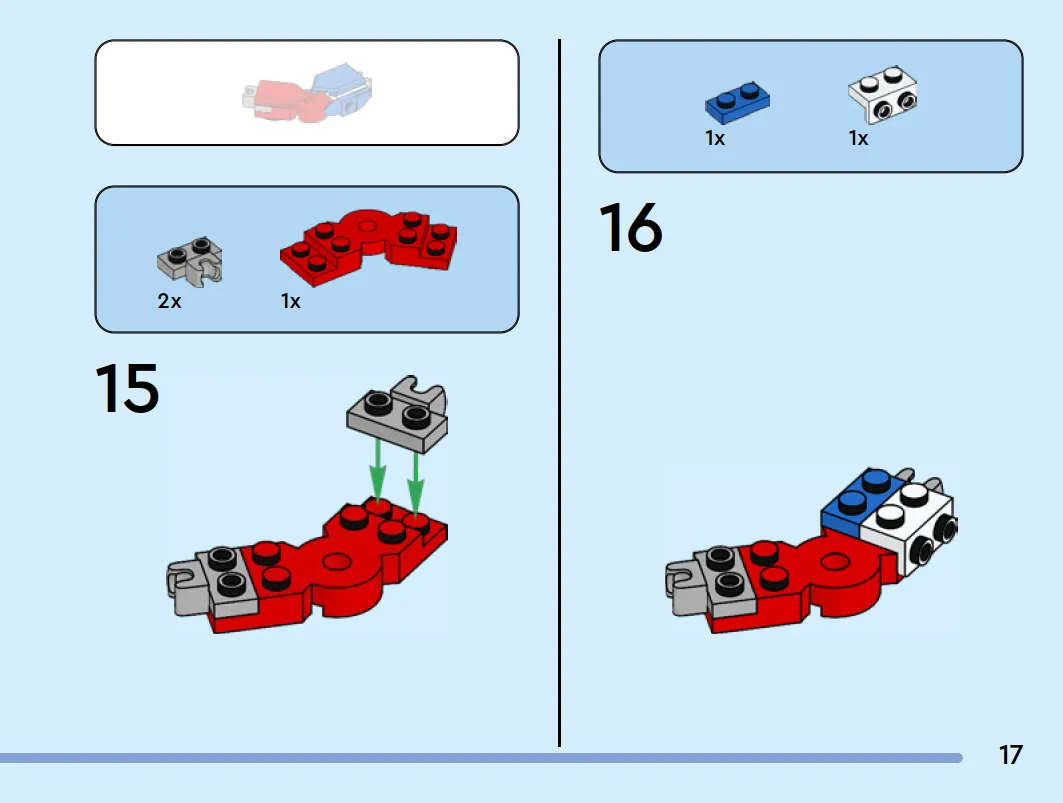 2x 1x

15

1x 1x

16

17