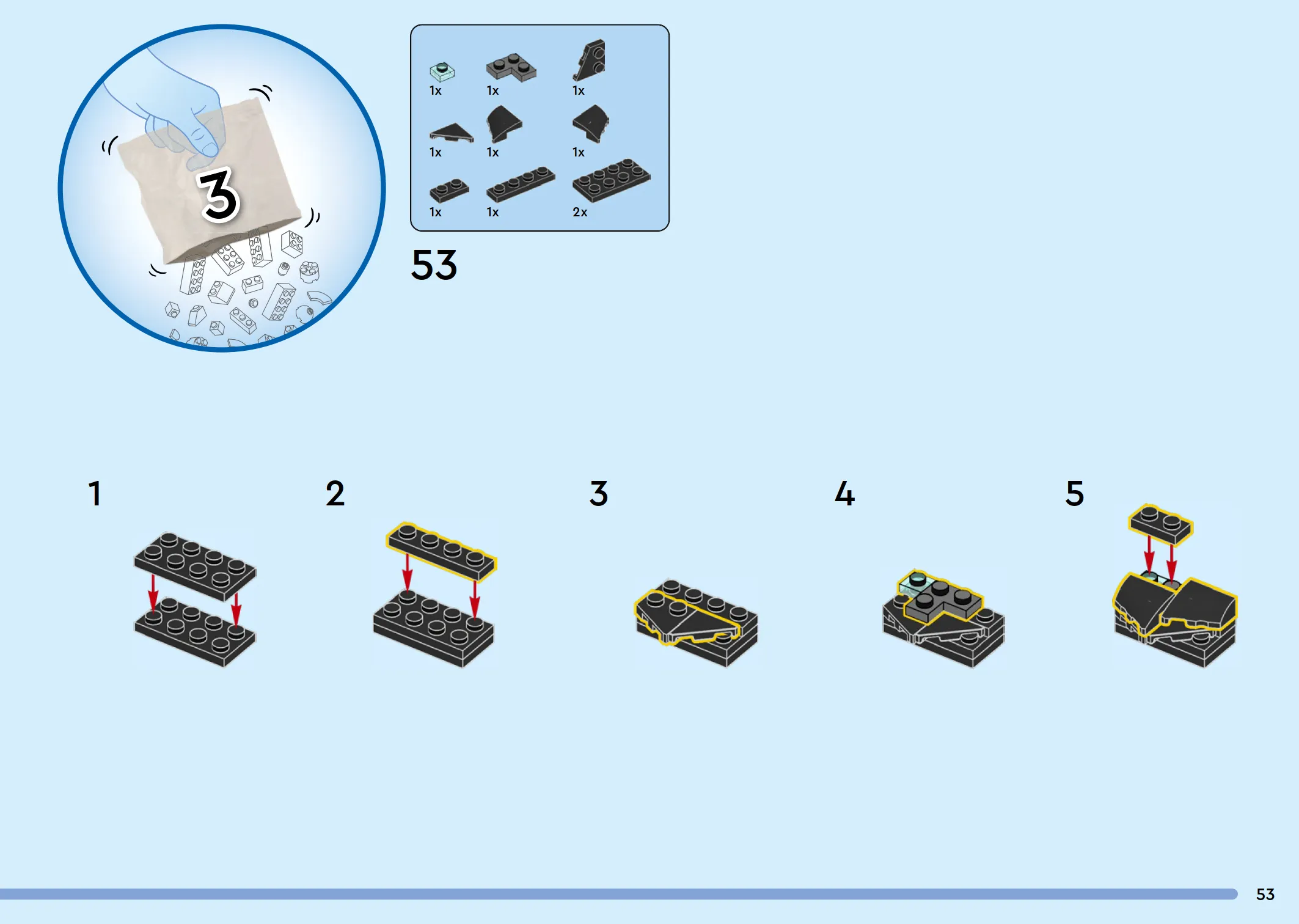 3

1x 1x 1x

1x 1x 1x

1x 1x 2x

53

1

2

3

4

5

53