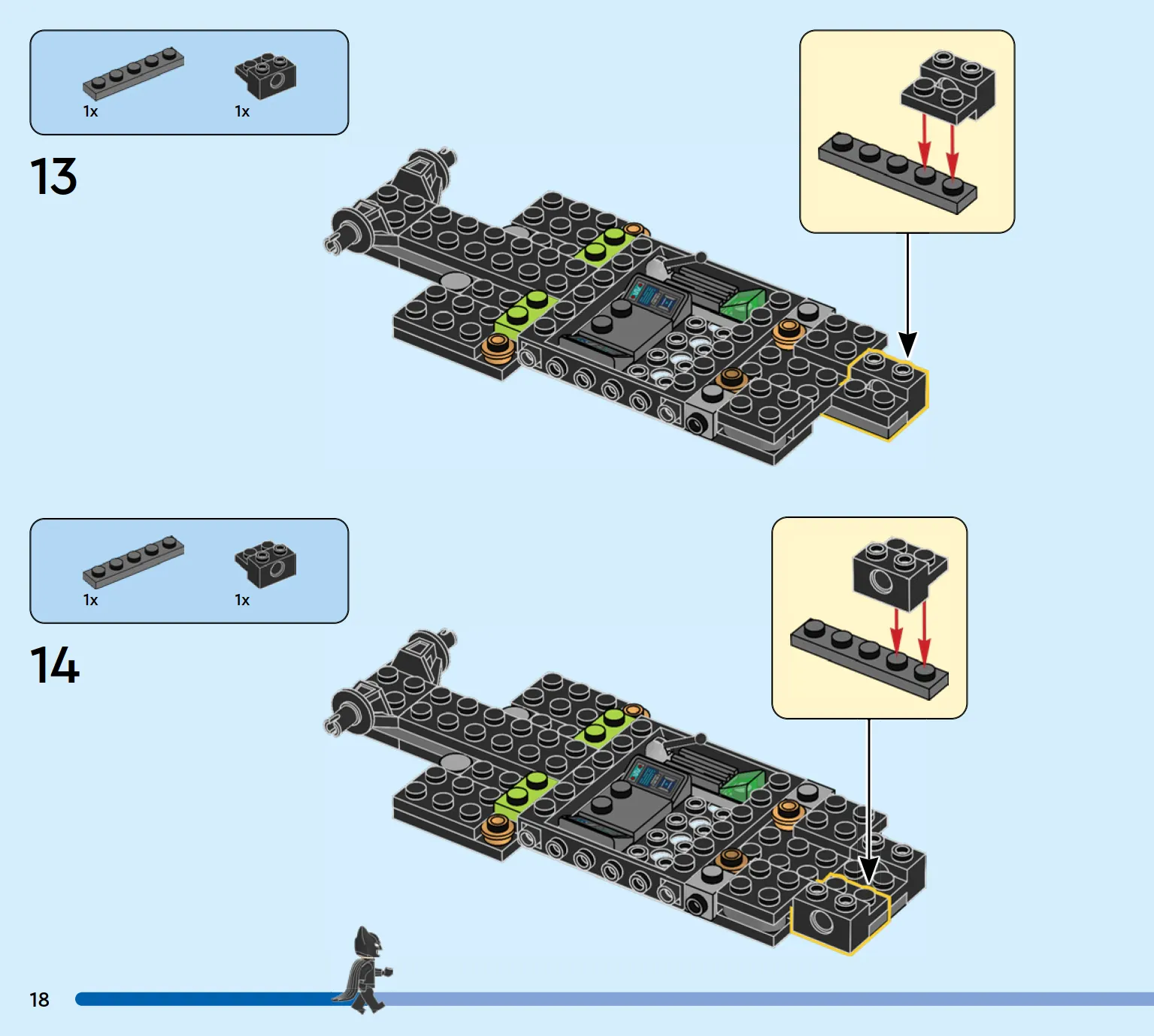 1x

1x

13

1x

1x

14

18