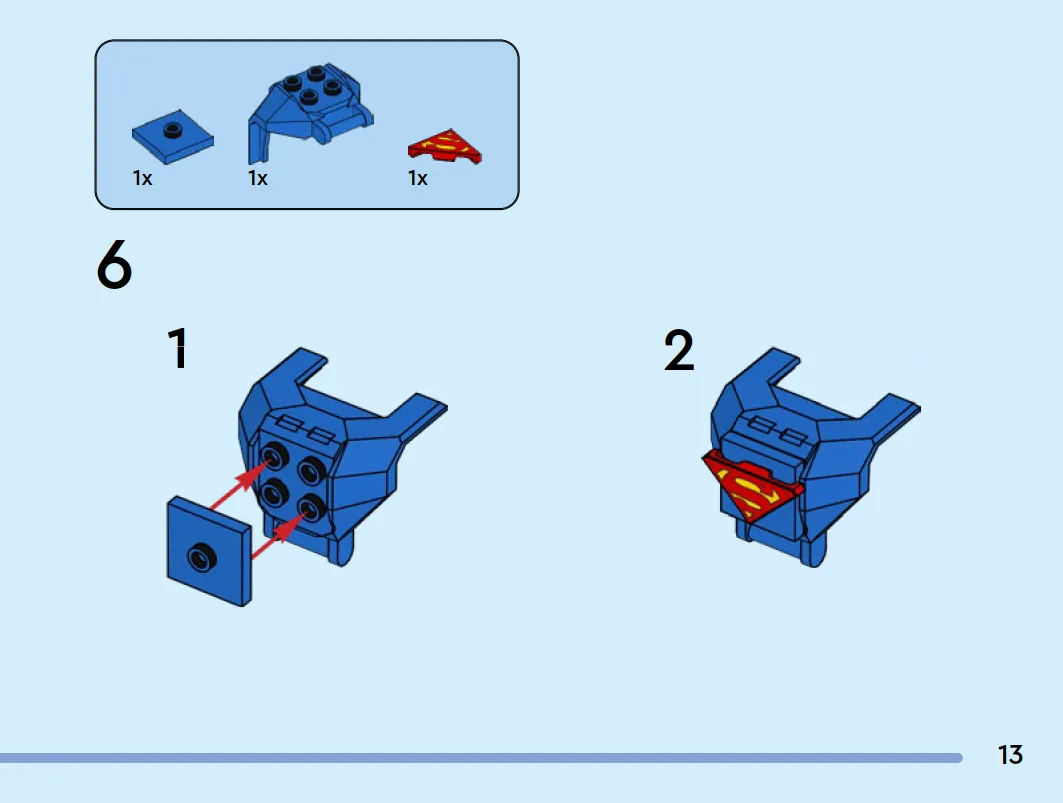 1x
1x
1x

6

1

2

13