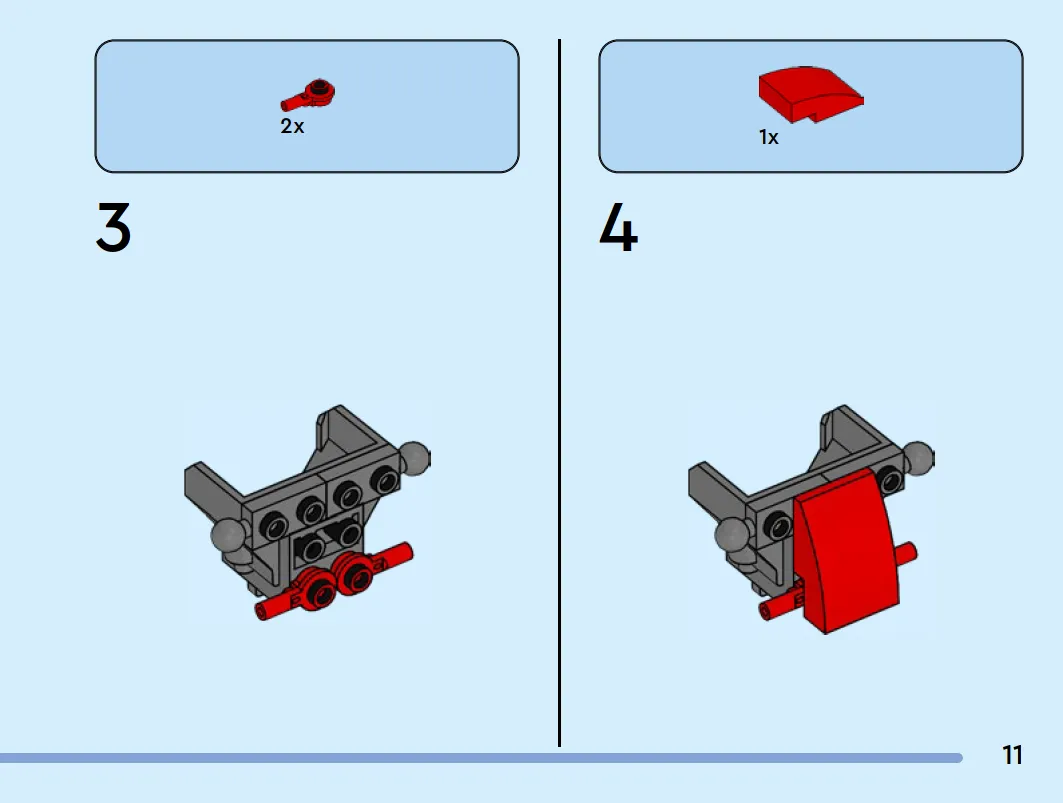 2x

3

1x

4

11