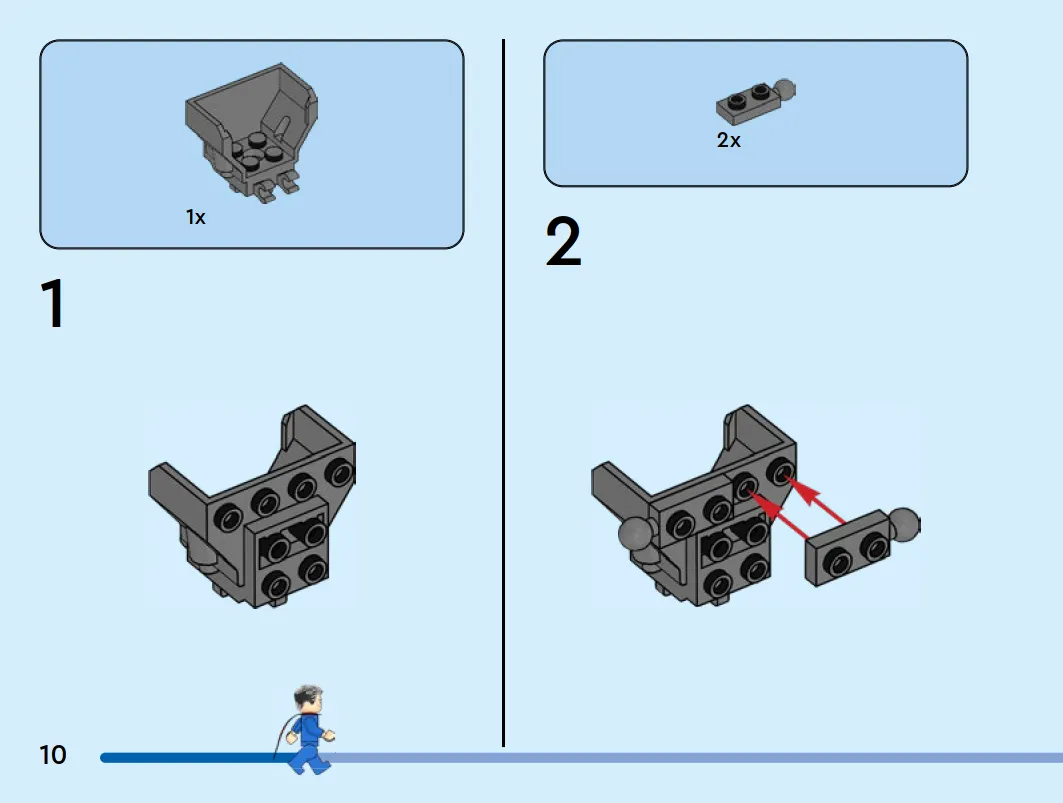 1x

1

2x

2

10