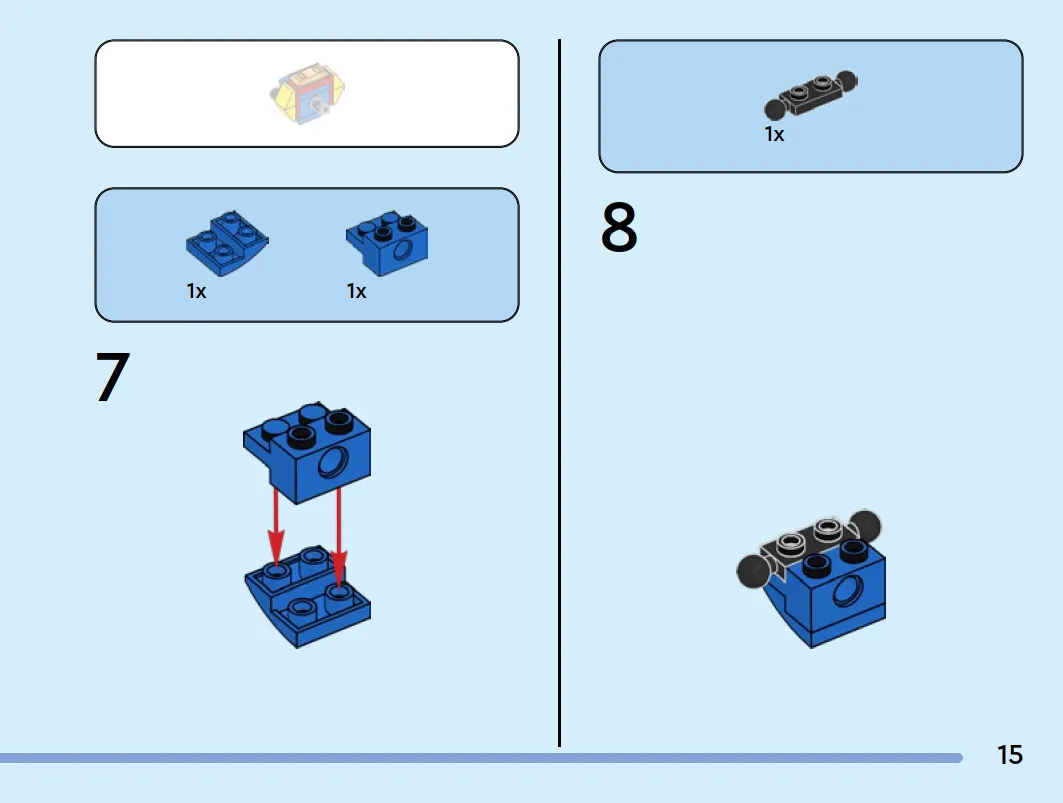 1x

1x

7

1x

8

15