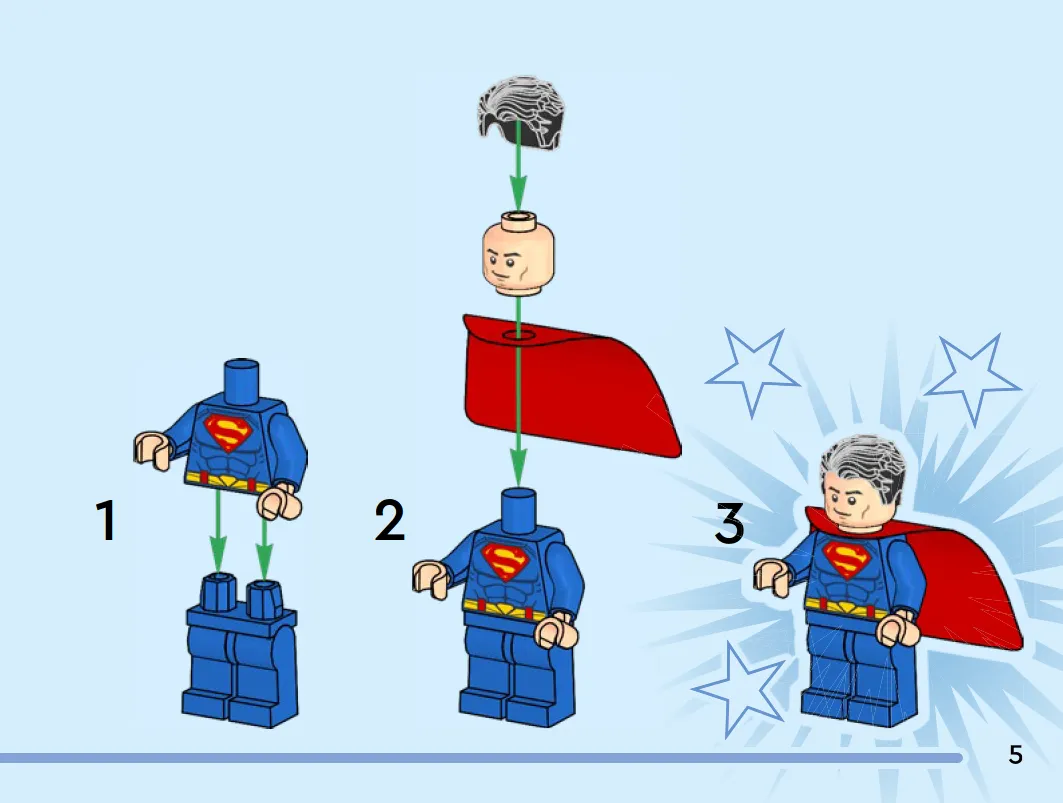 1

2

3

5