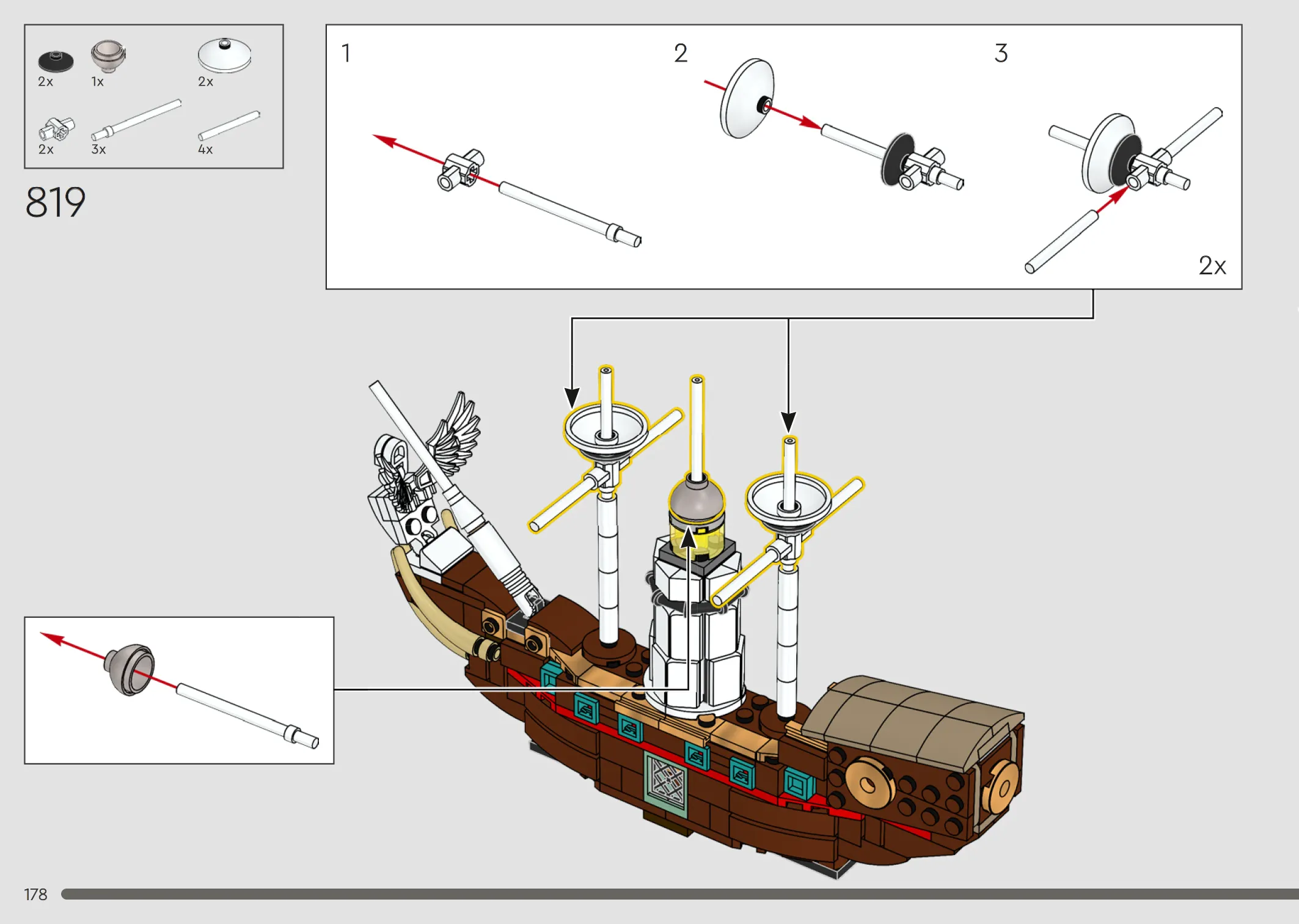 2x 1x 2x
2x 3x 4x

819

1

2

3

2x

178