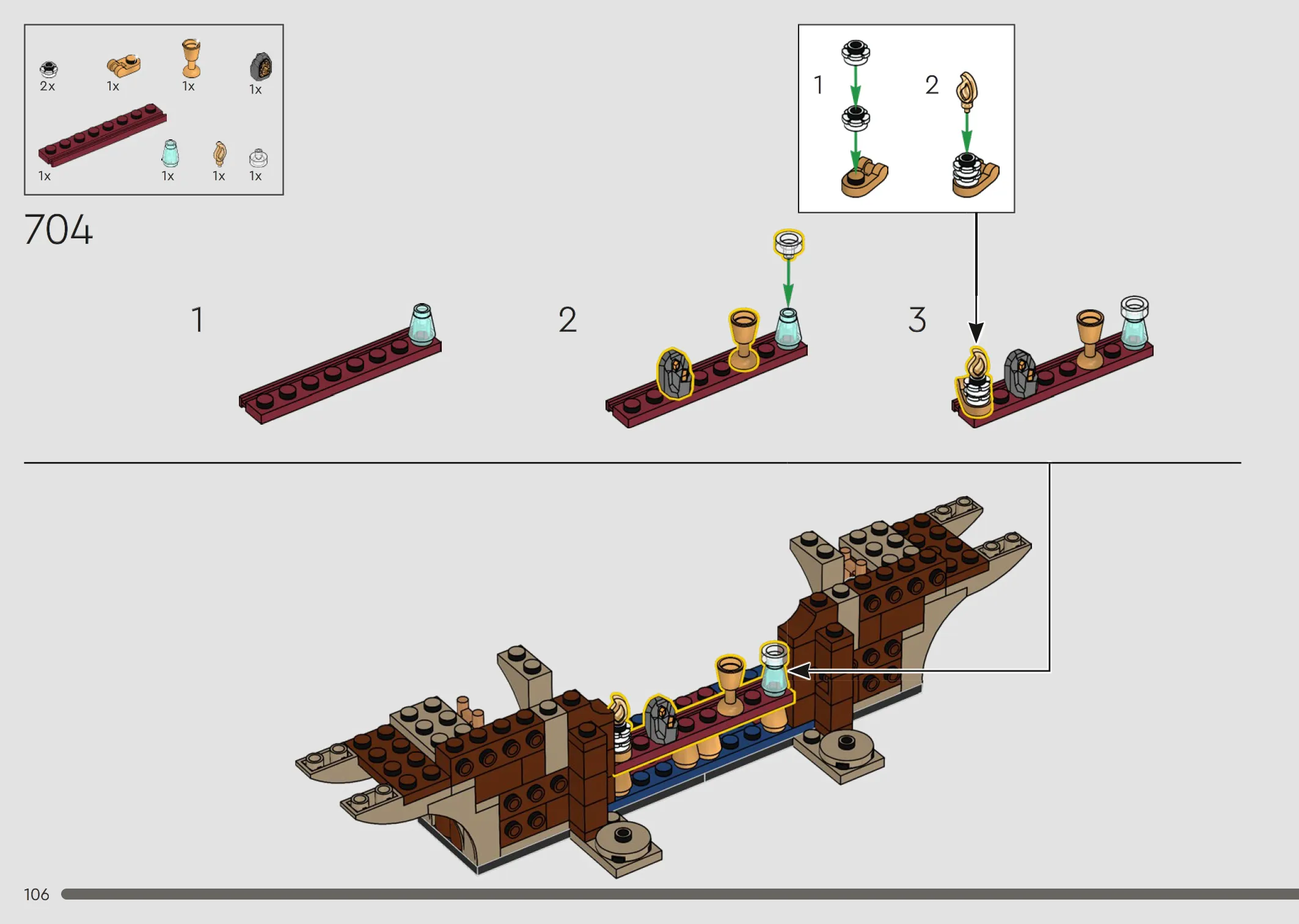 2x 1x 1x 1x
1x 1x 1x 1x

704

1 2

1

2

3

106