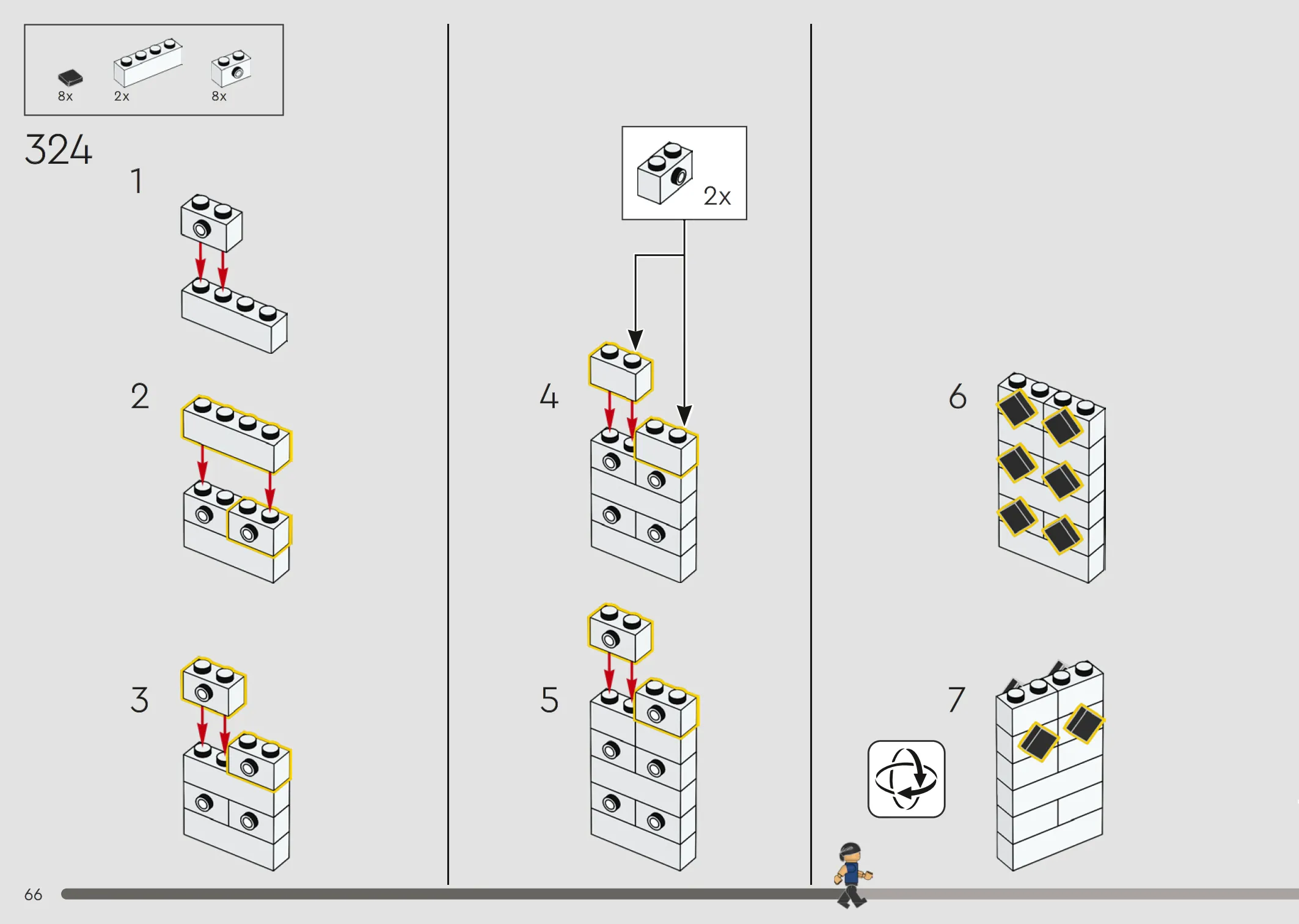 8x
2x
8x

324

1

2

3

2x

4

5

6

7

66