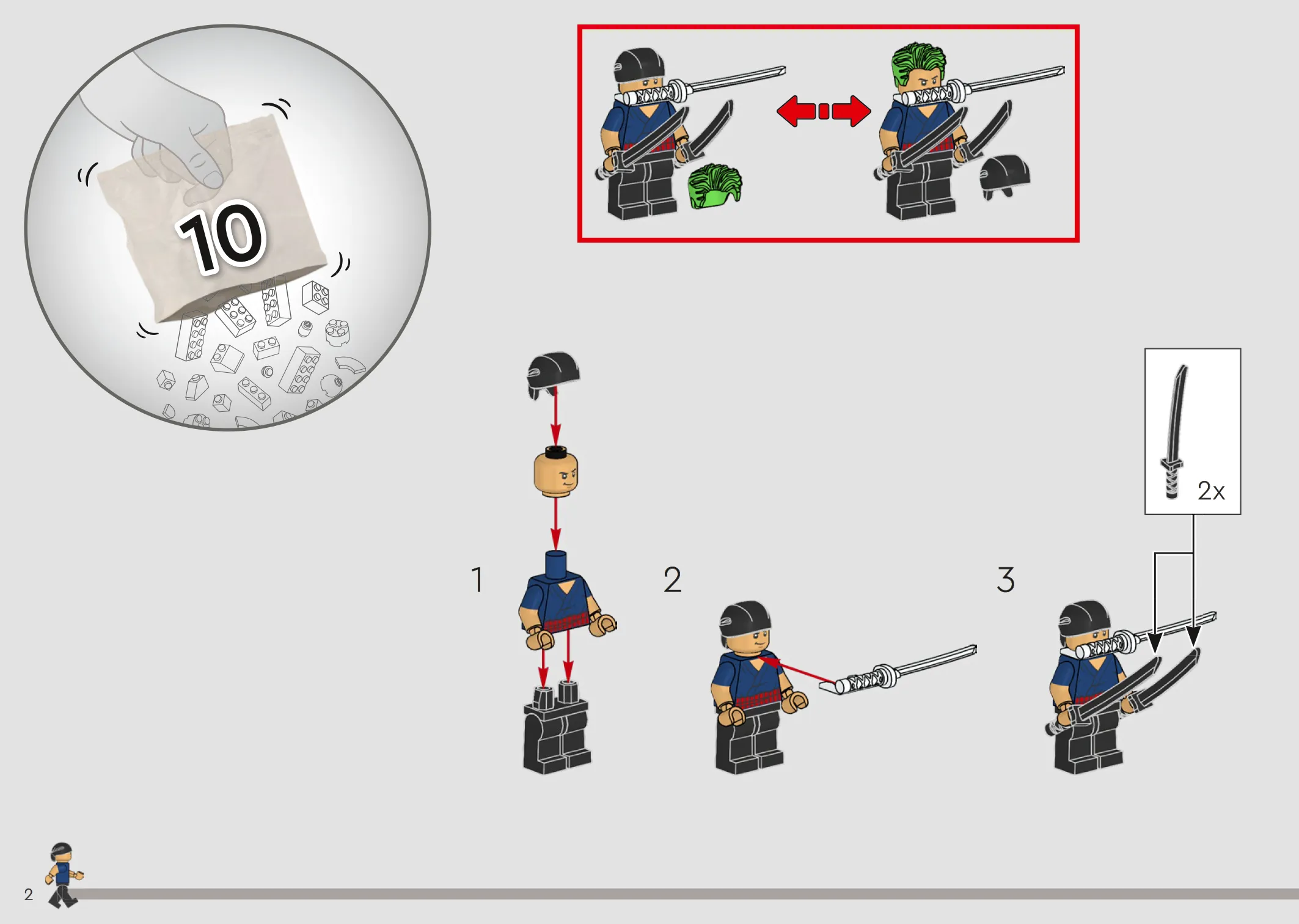 10

1

2

3

2x

2