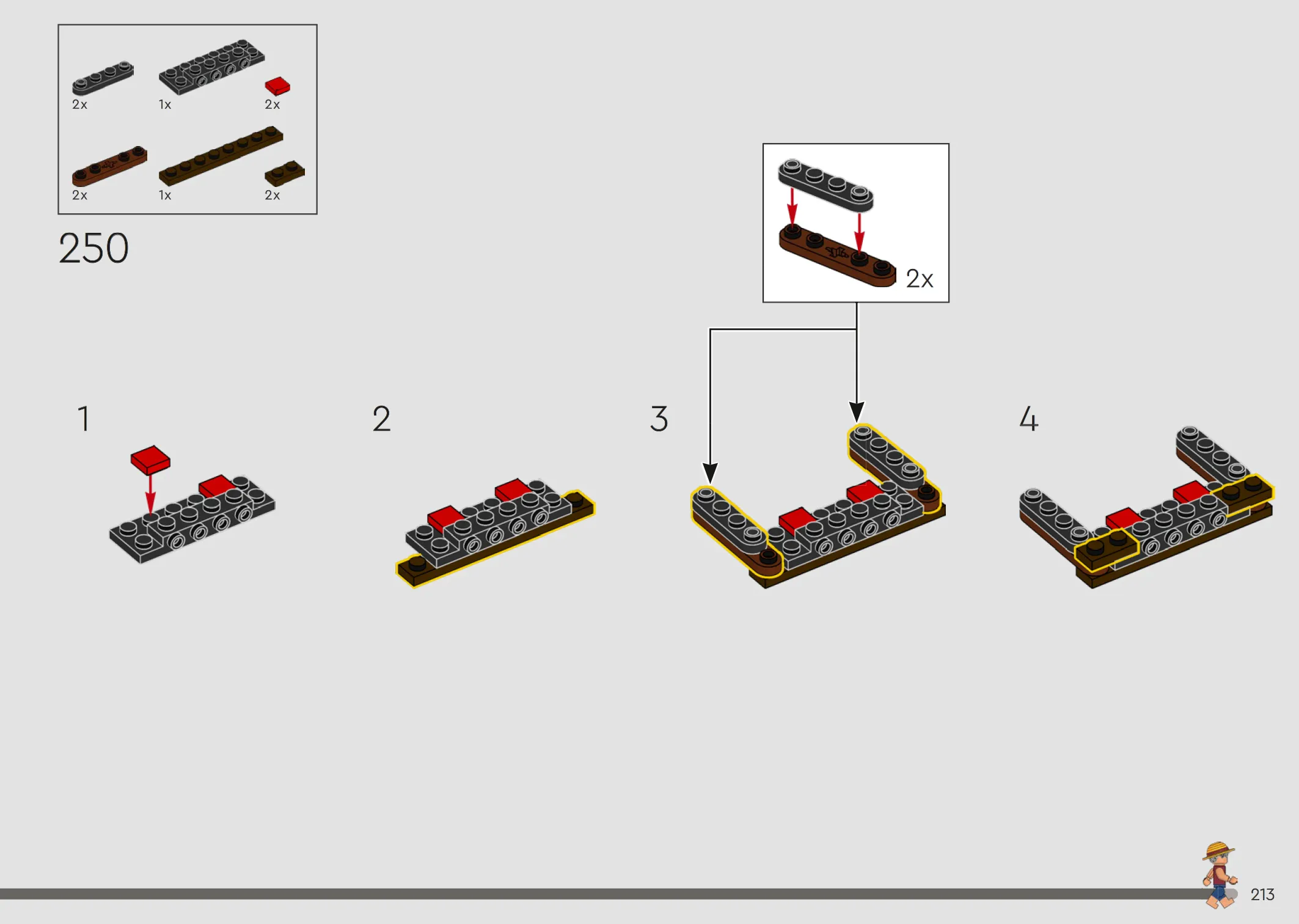 2x 1x 2x

2x 1x 2x

250

2x

1

2

3

4

213