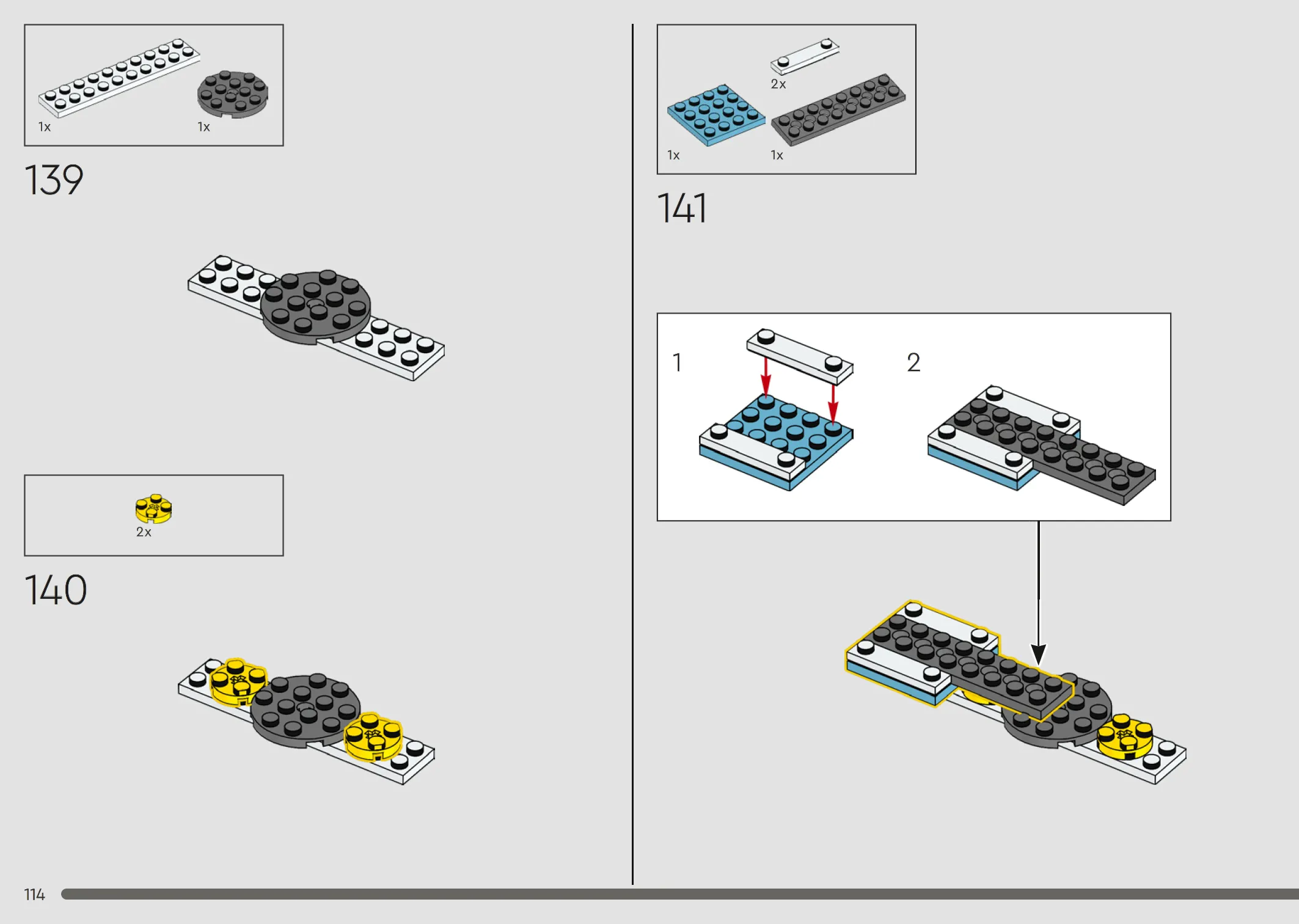 1x

1x

139

2x

140

2x

1x

1x

141

1

2

114