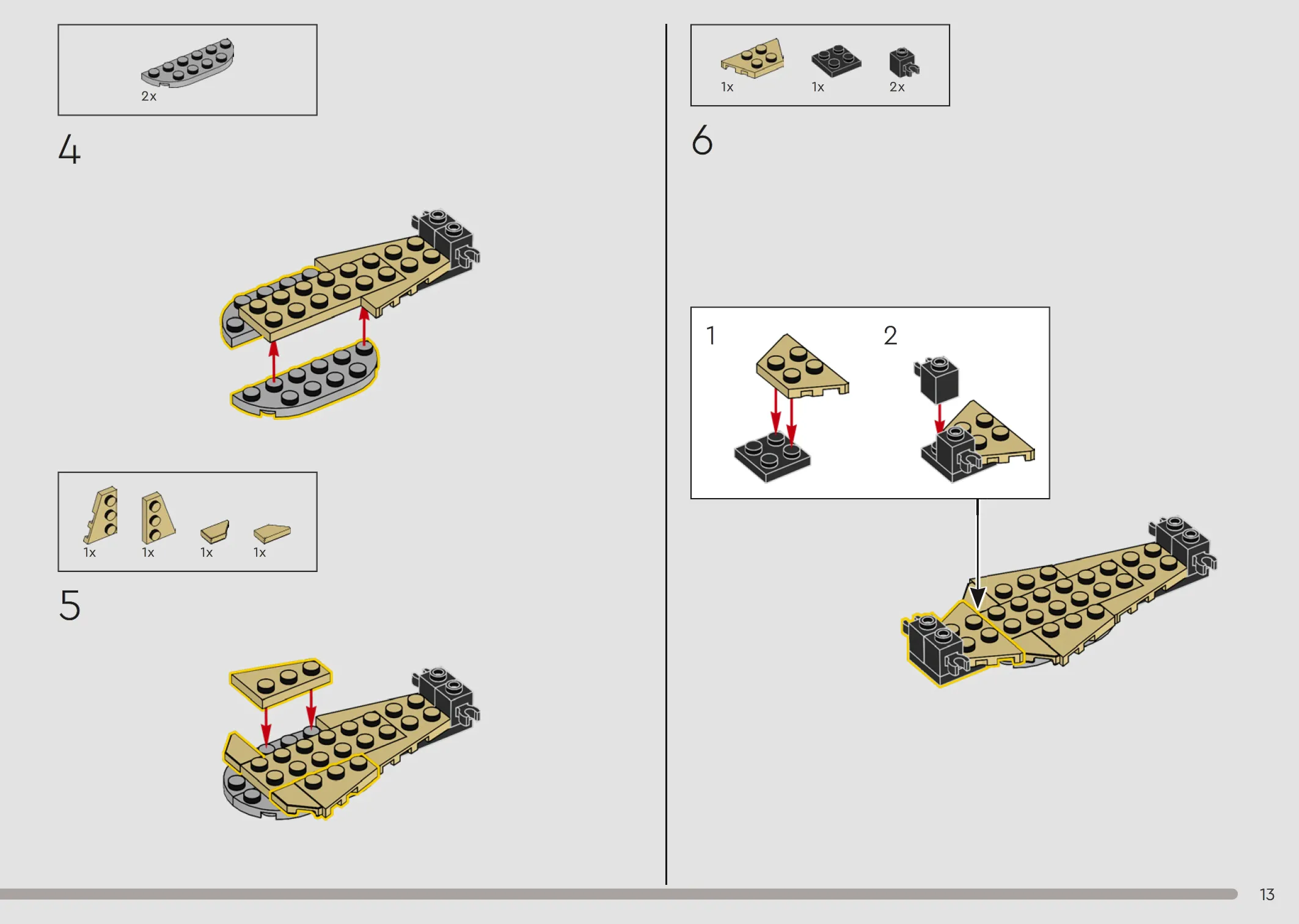 2x

4

1x 1x 1x 1x

5

1x 1x 2x

6

1

2

13