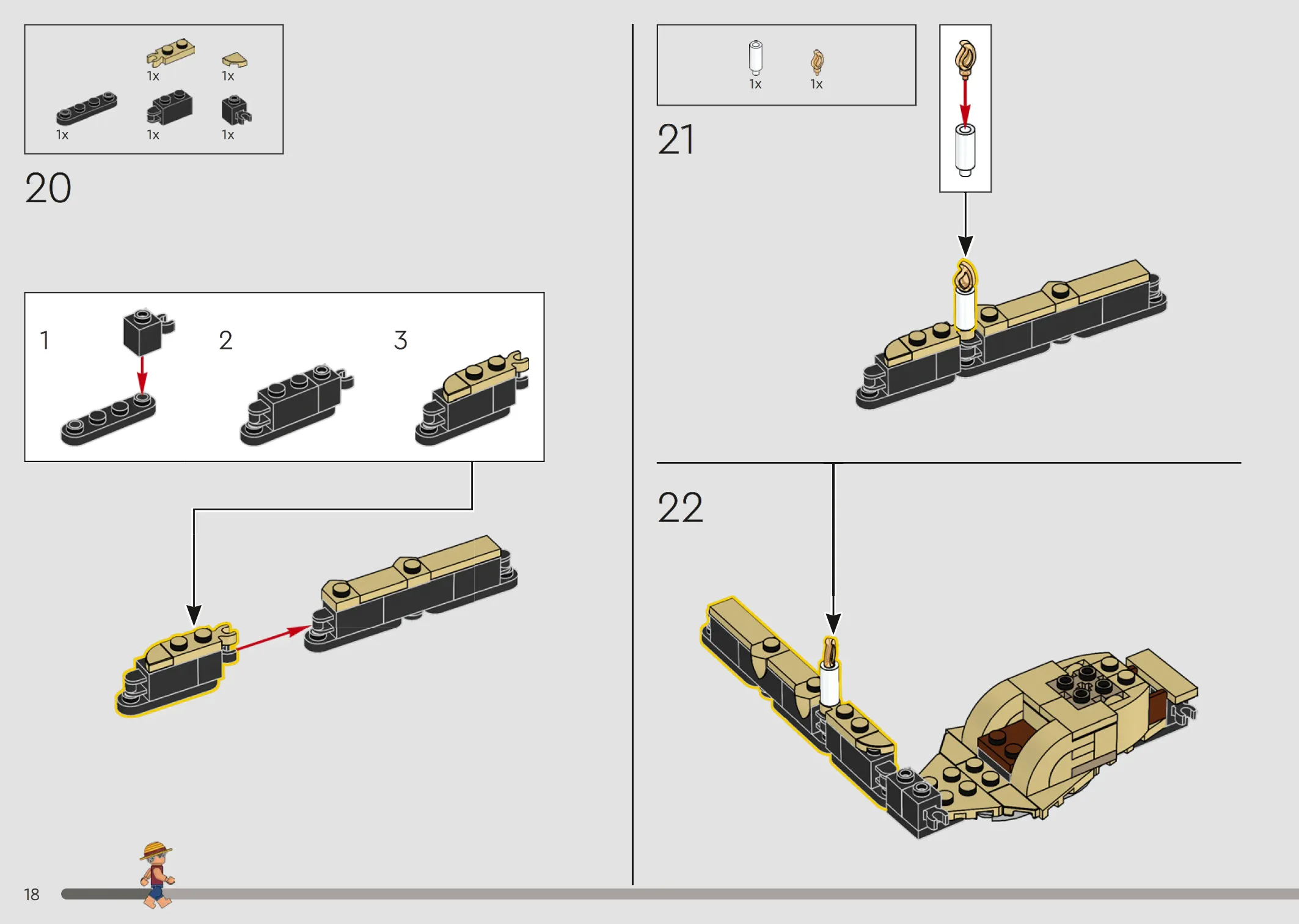 1x 1x
1x 1x 1x

20

1 2 3

1x 1x

21

22

18