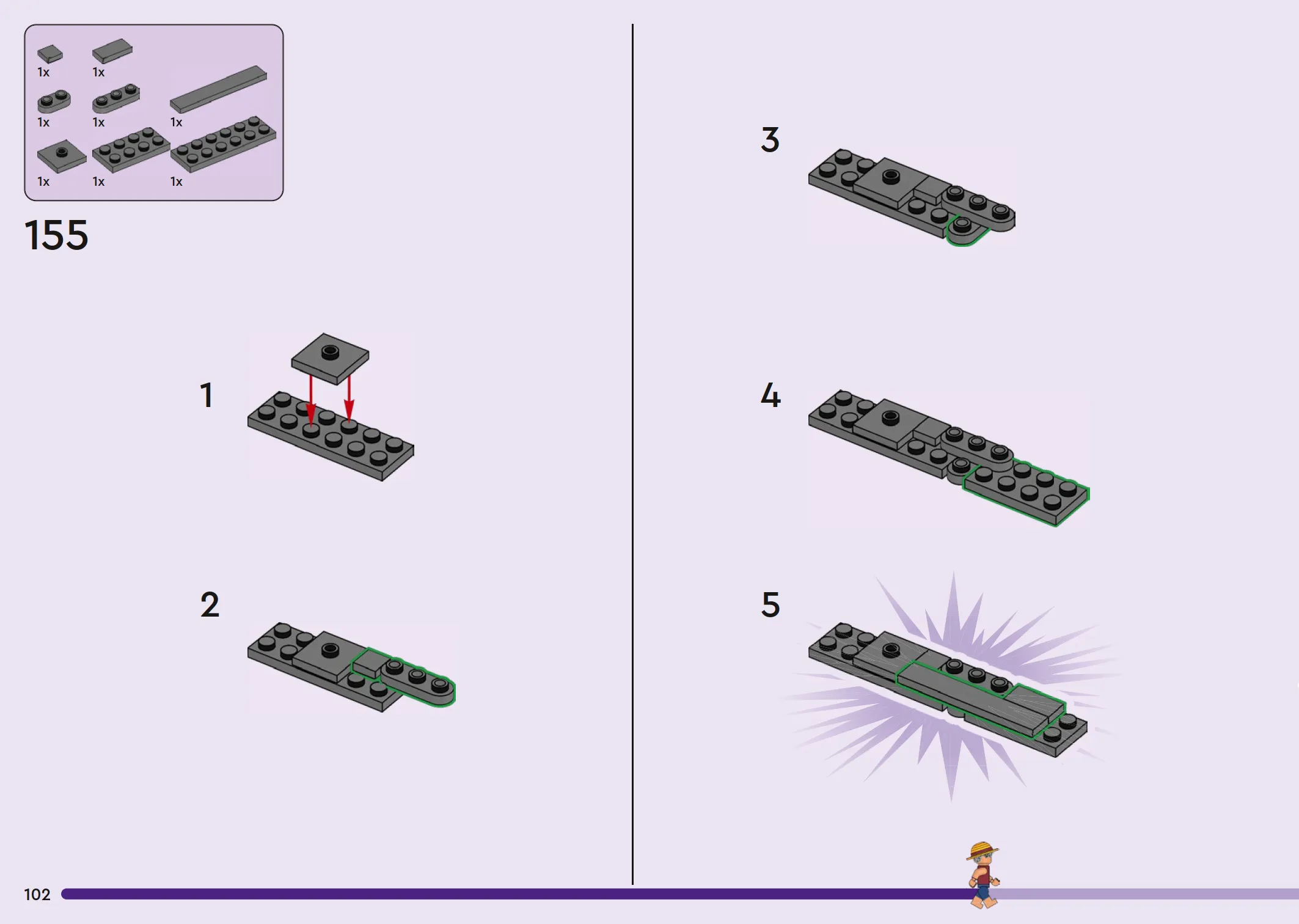 1x 1x
1x 1x 1x
1x 1x 1x

155

1

2

3

4

5

102