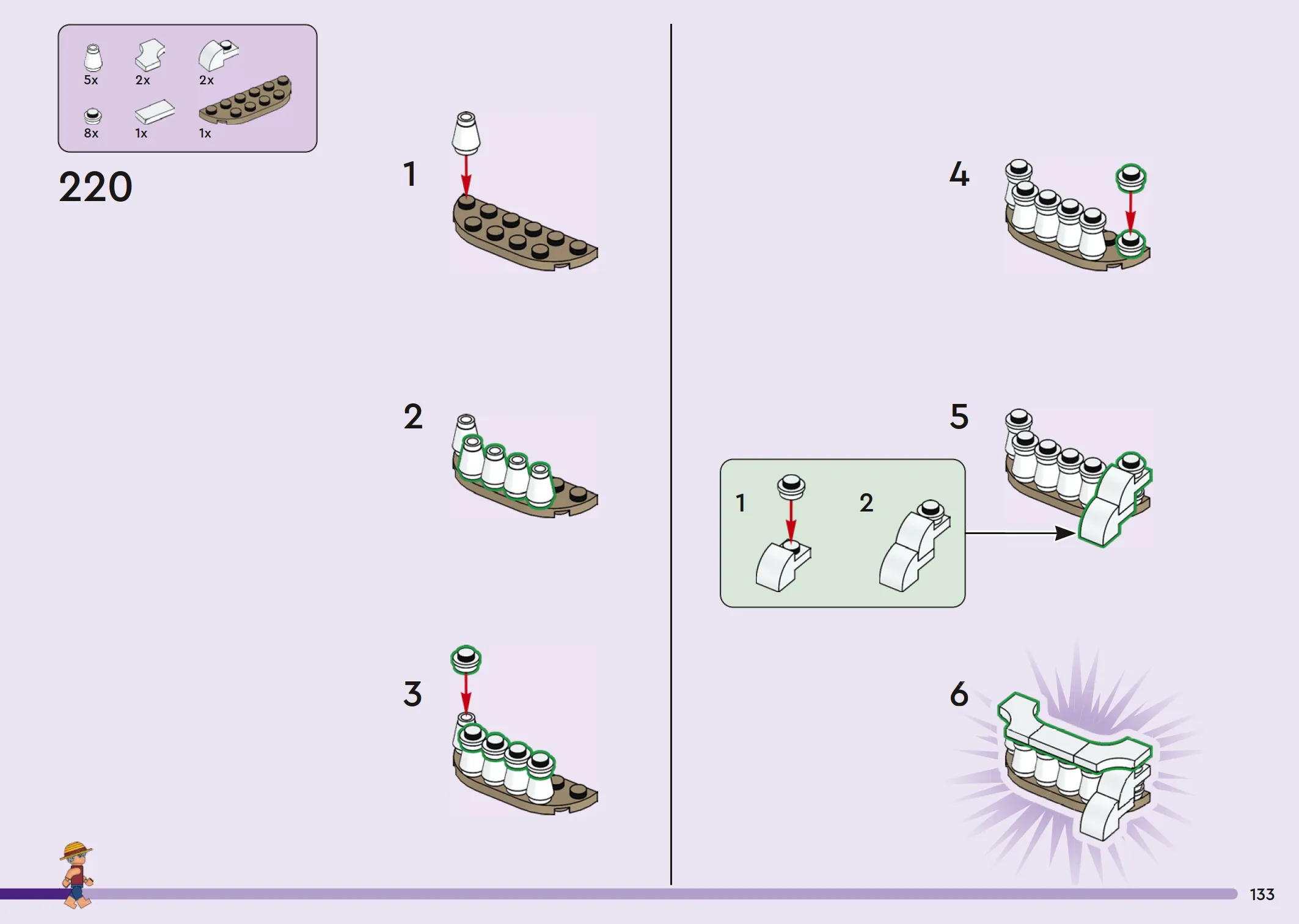 5x 2x 2x
8x 1x 1x

220

1

2

3

4

5

1 2

6

133