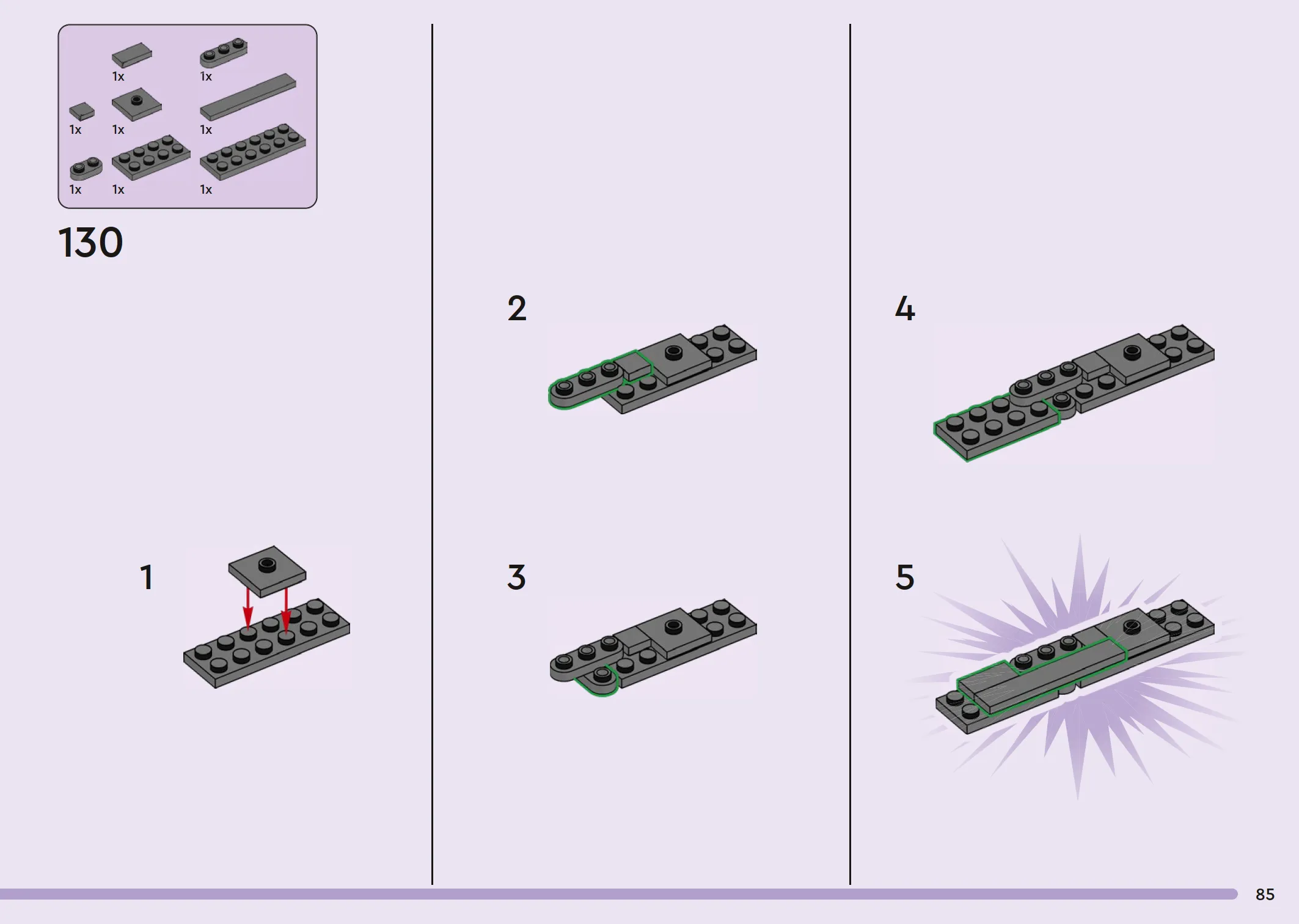 1x
1x
1x
1x
1x
1x
1x
1x

130

1

2

3

4

5

85