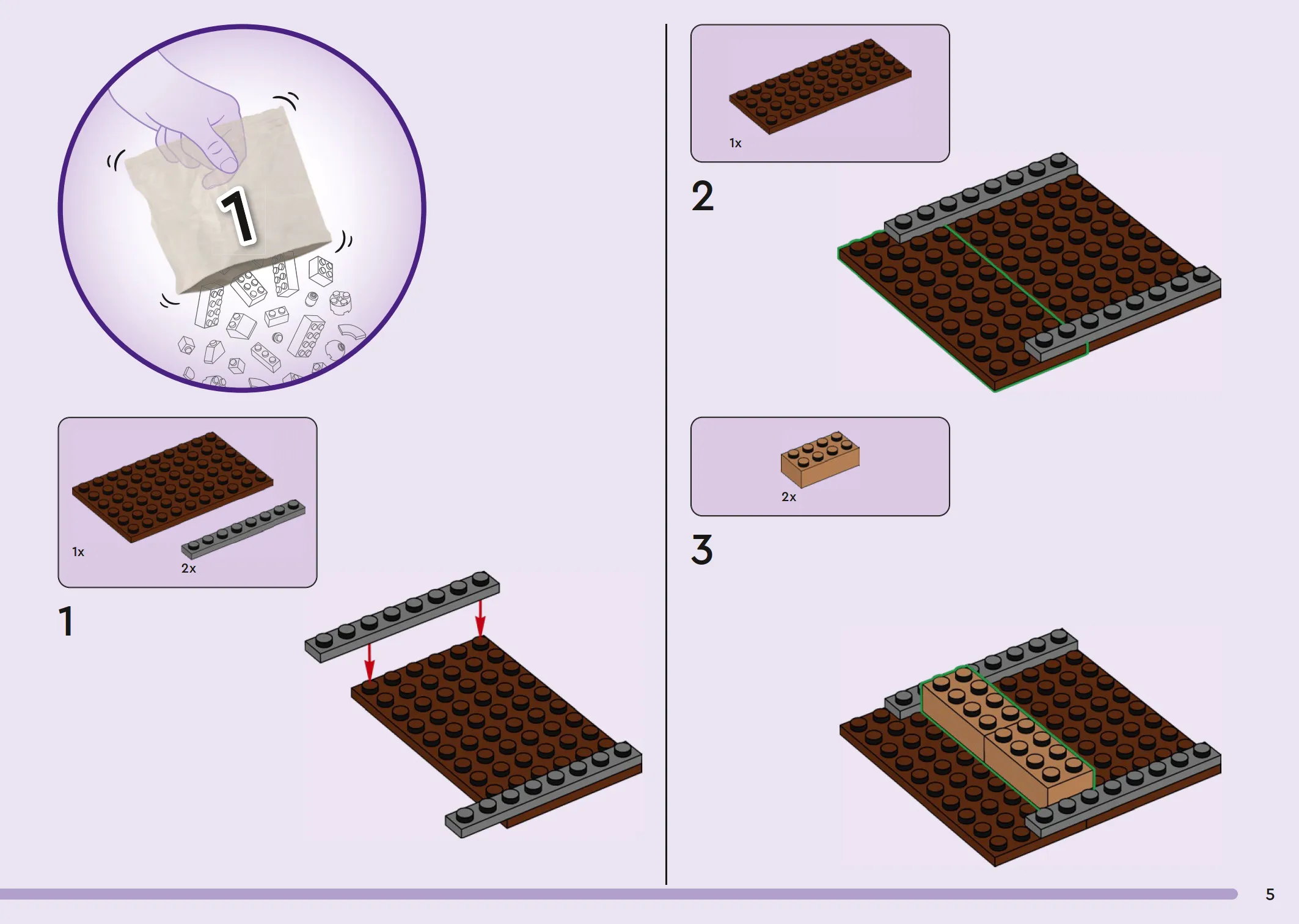 1

1x

2x

1

1x

2

2x

3

5