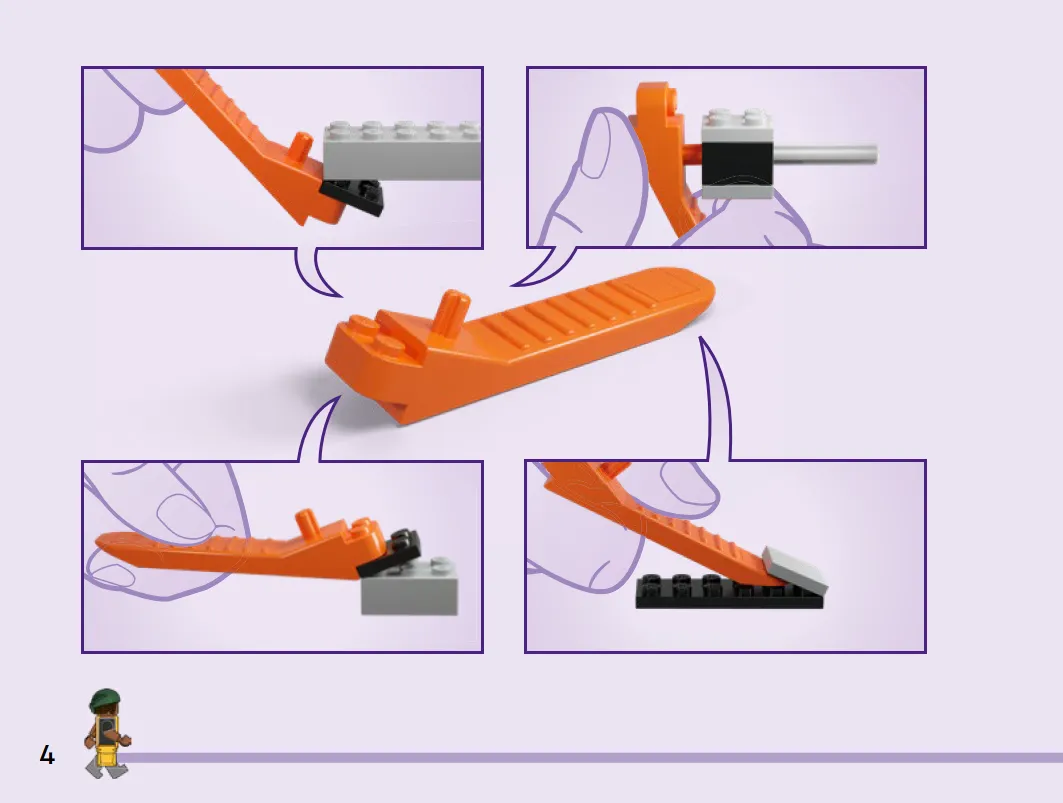 4