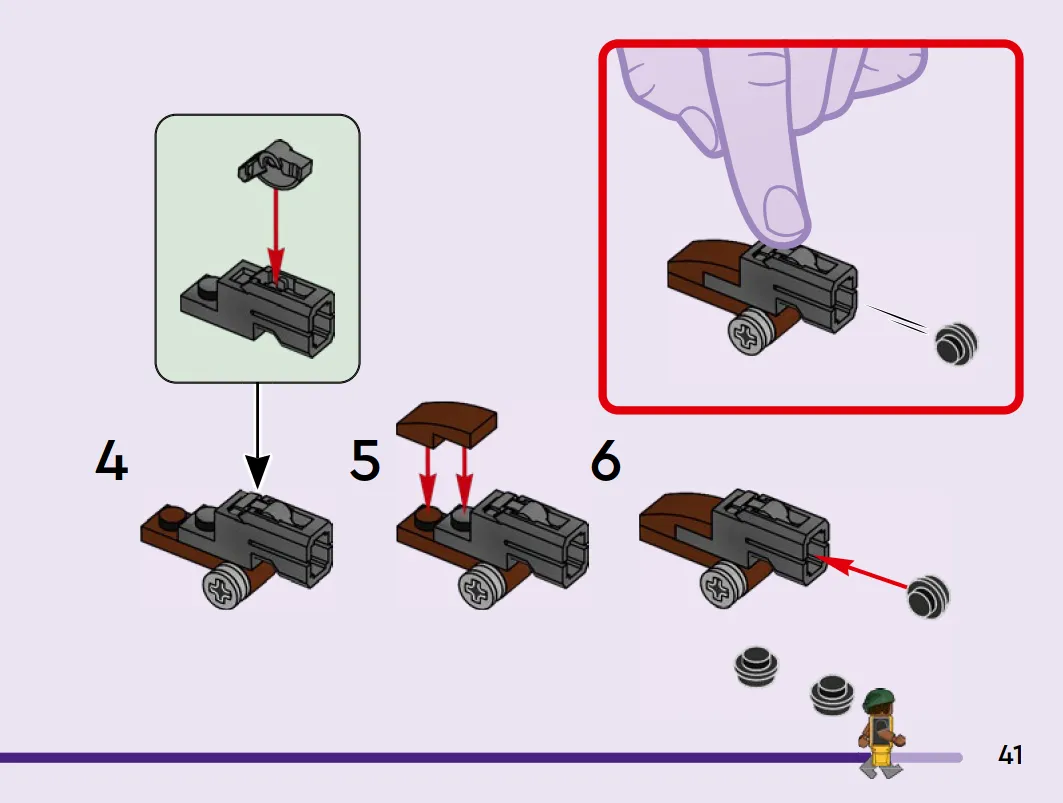 4

5

6

41