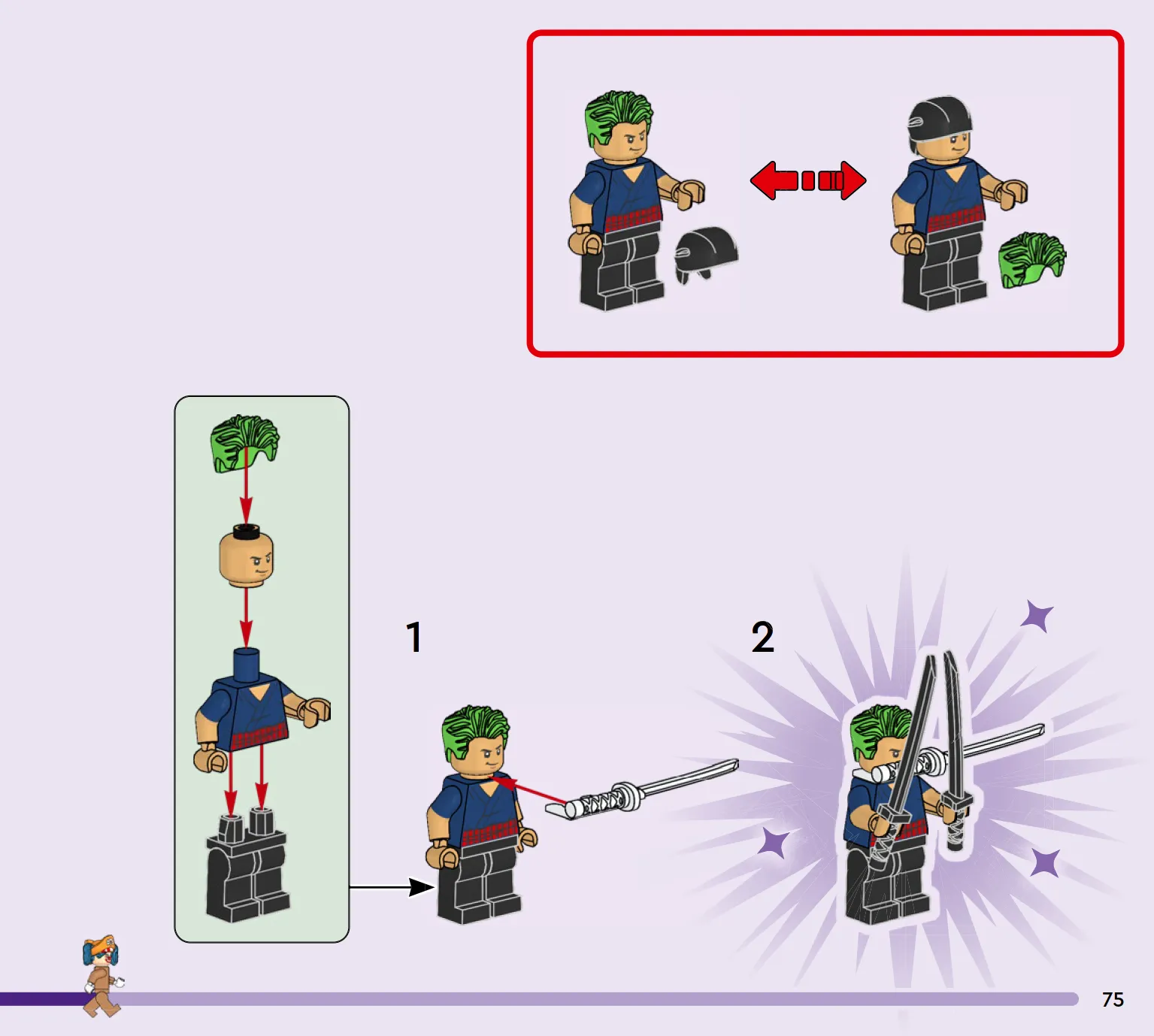 1

2

75