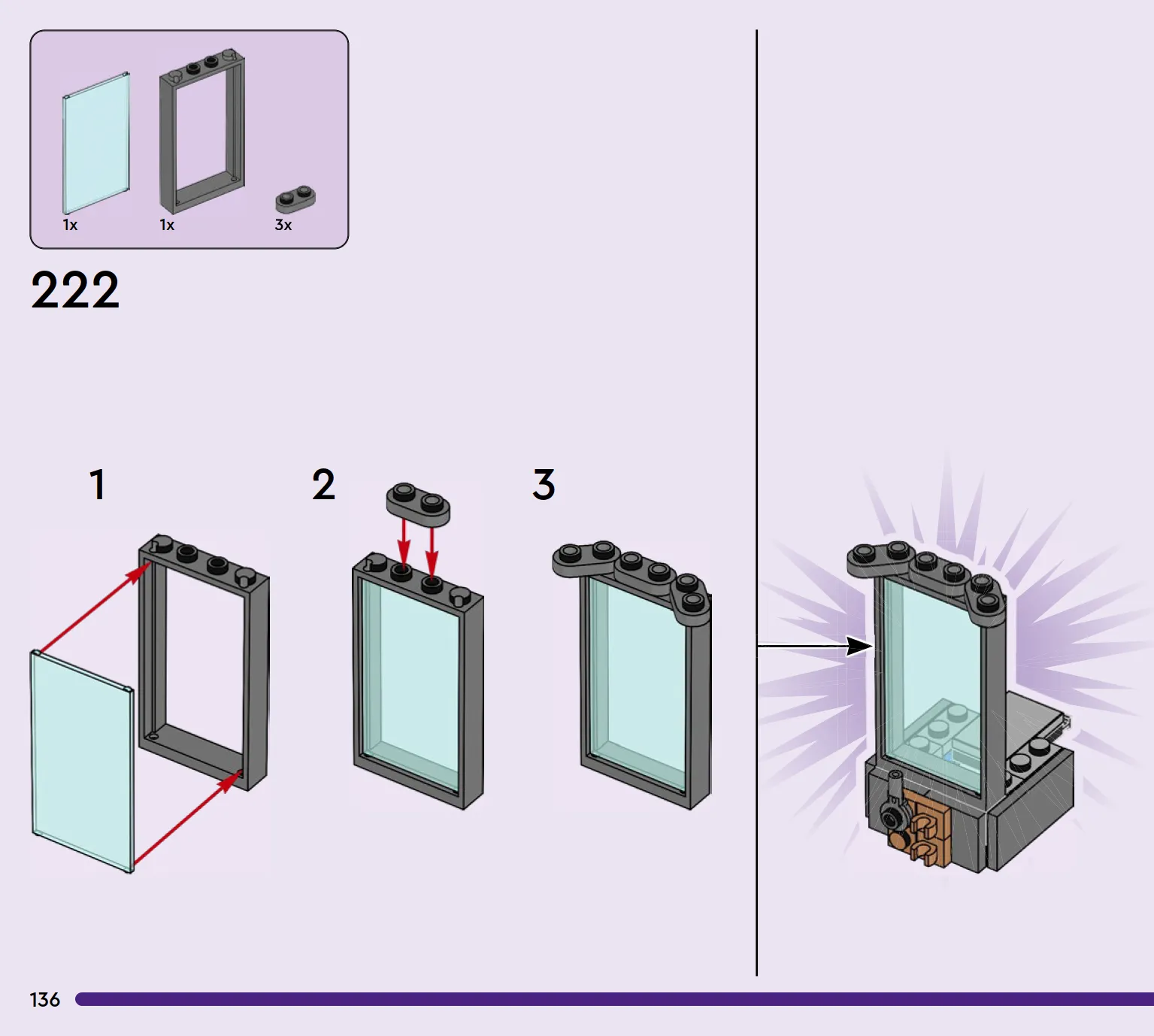 1x 1x 3x

222

1

2

3

136