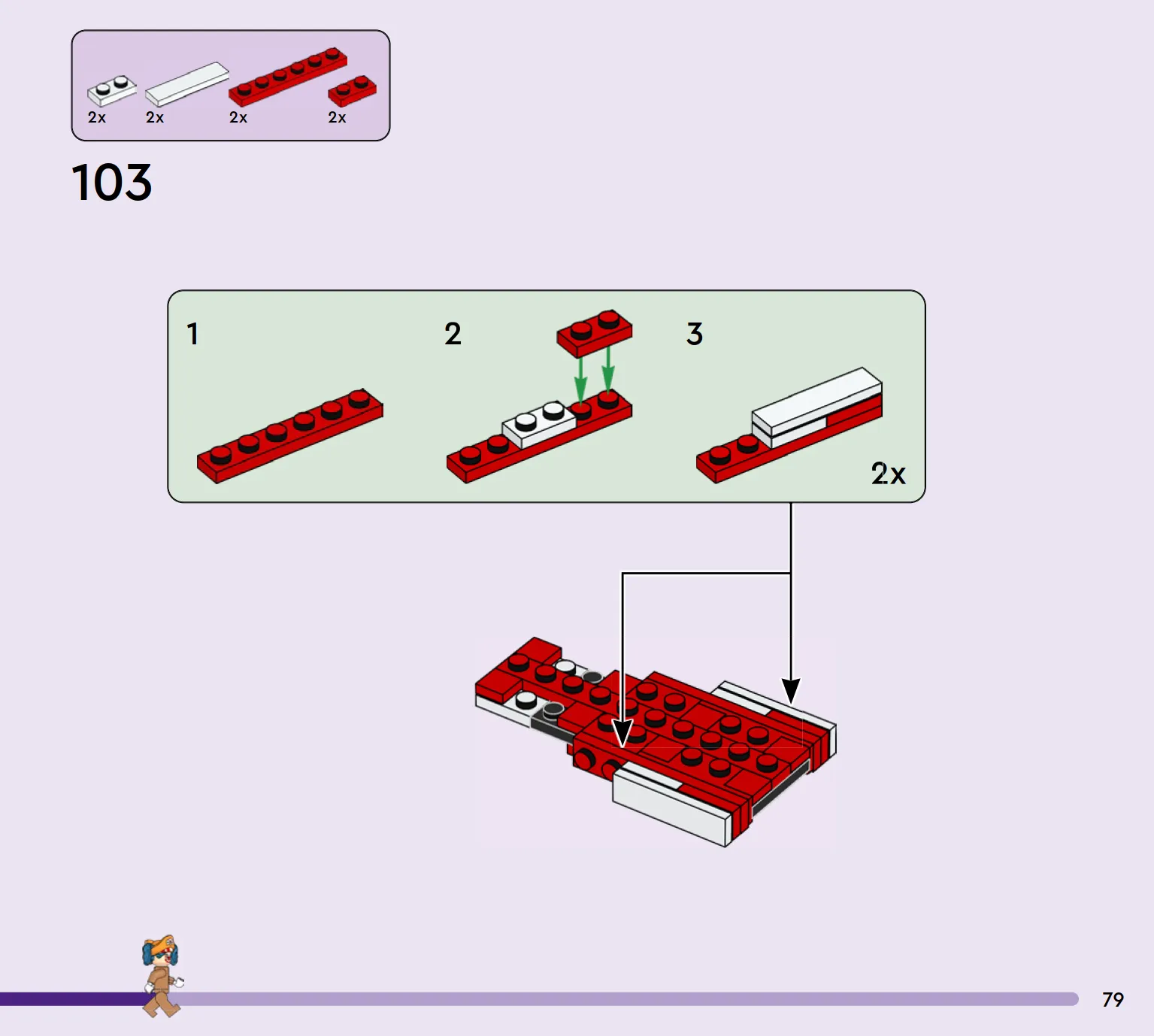 2x 2x 2x 2x

103

1

2

3

2x

79