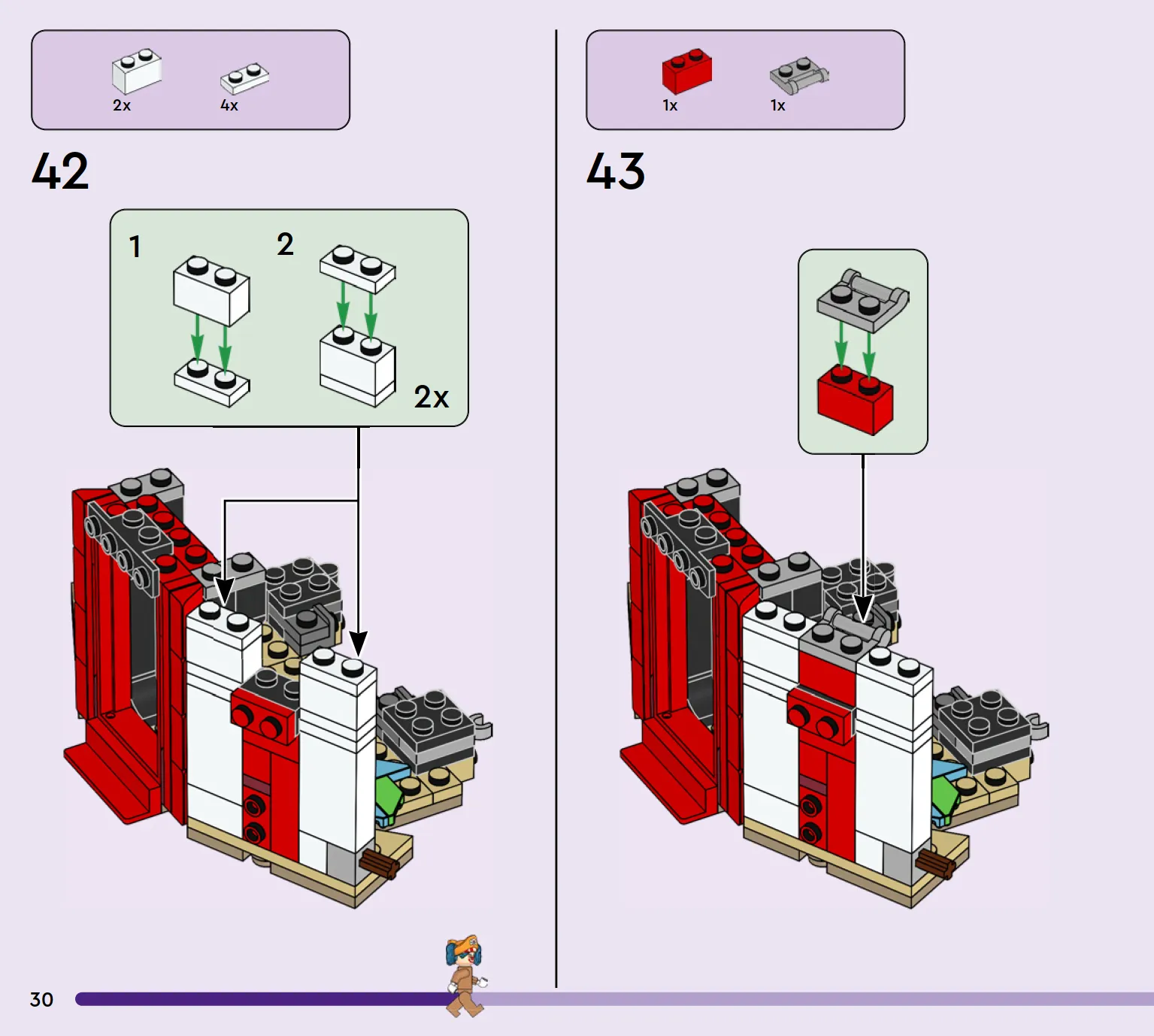 2x 4x

42

1 2

2x

1x 1x

43

30