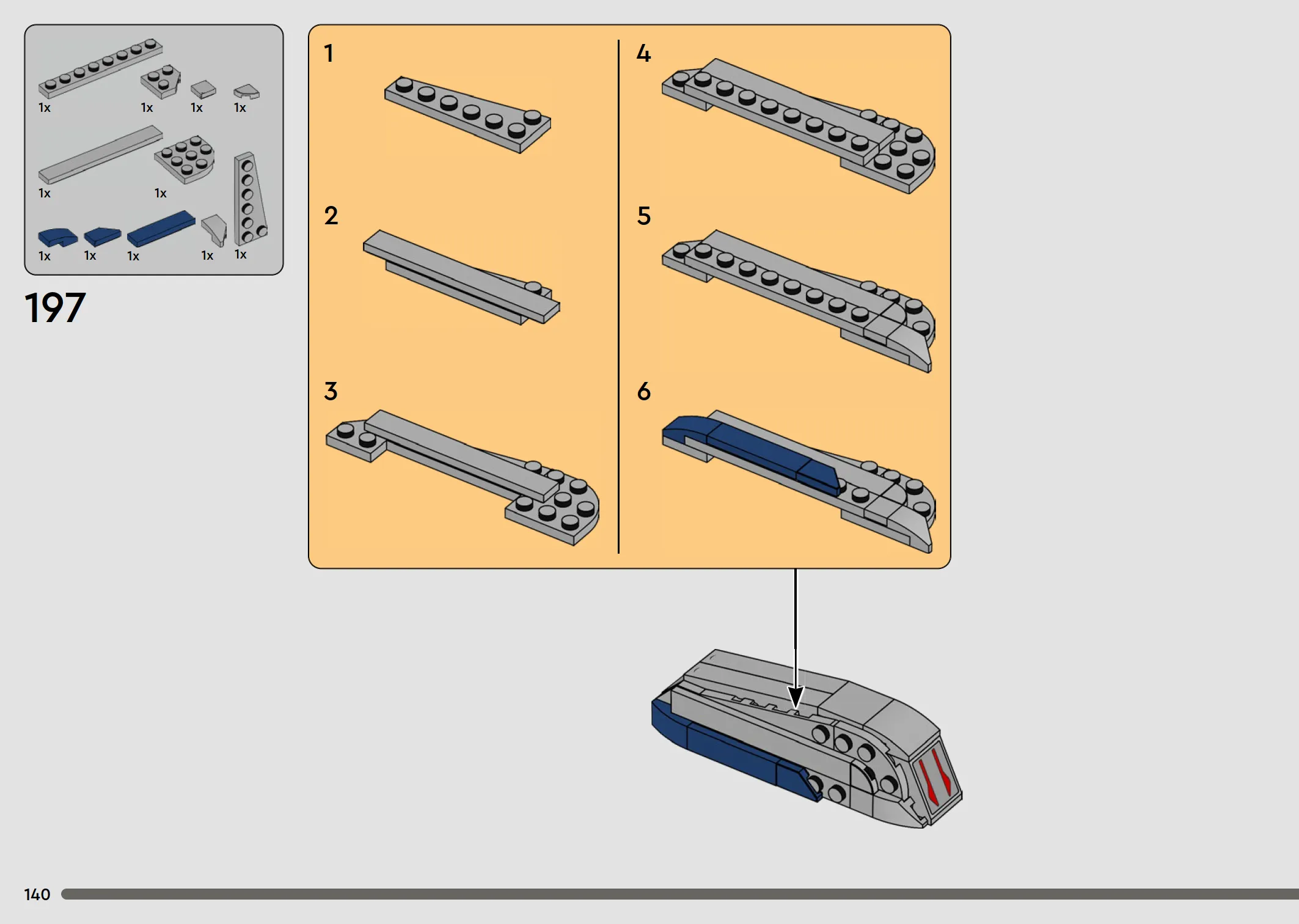 1x 1x 1x 1x
1x 1x
1x 1x 1x 1x 1x

197

1
2
3
4
5
6

140