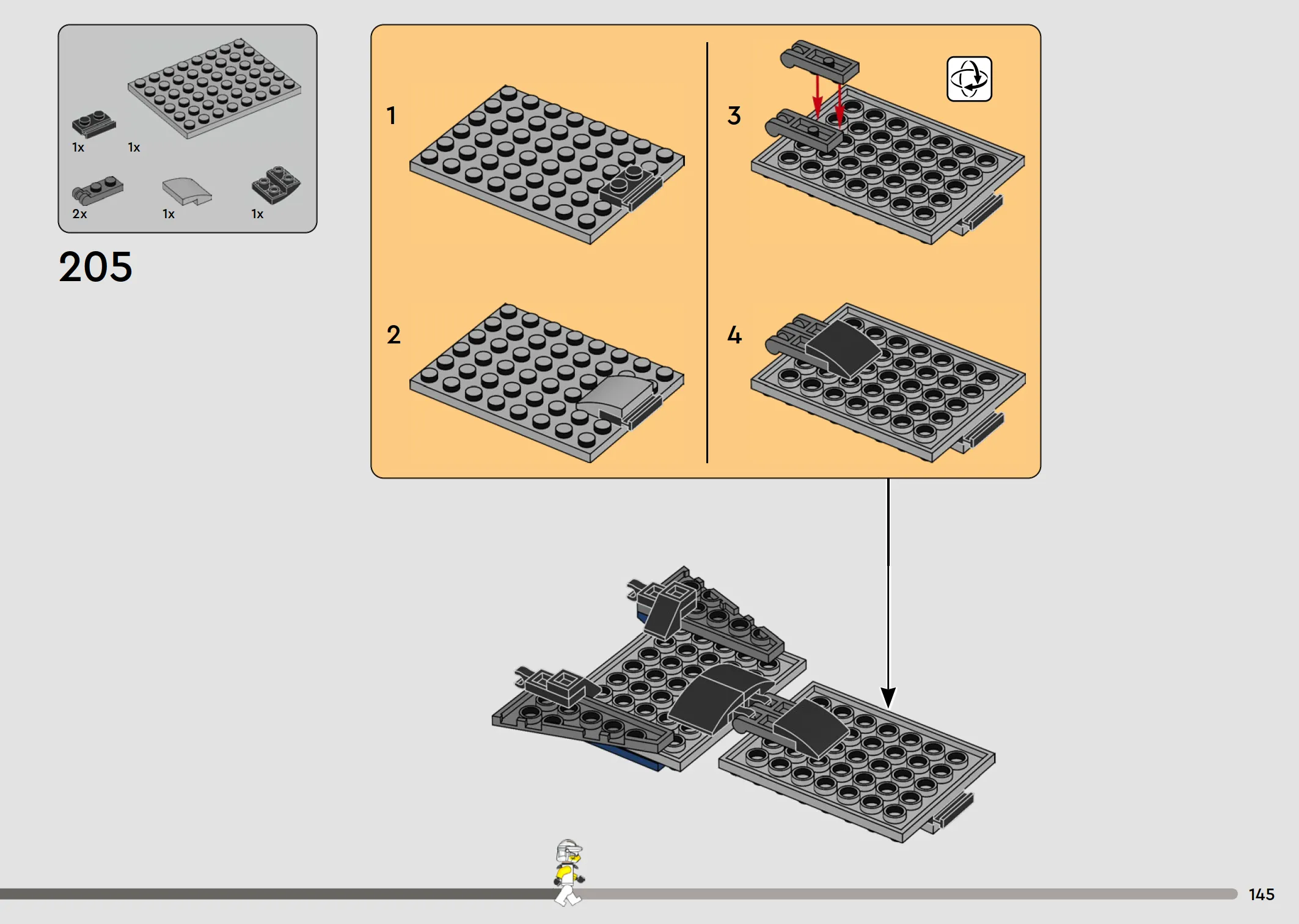 1x
1x
2x
1x
1x

205

1

2

3

4

145