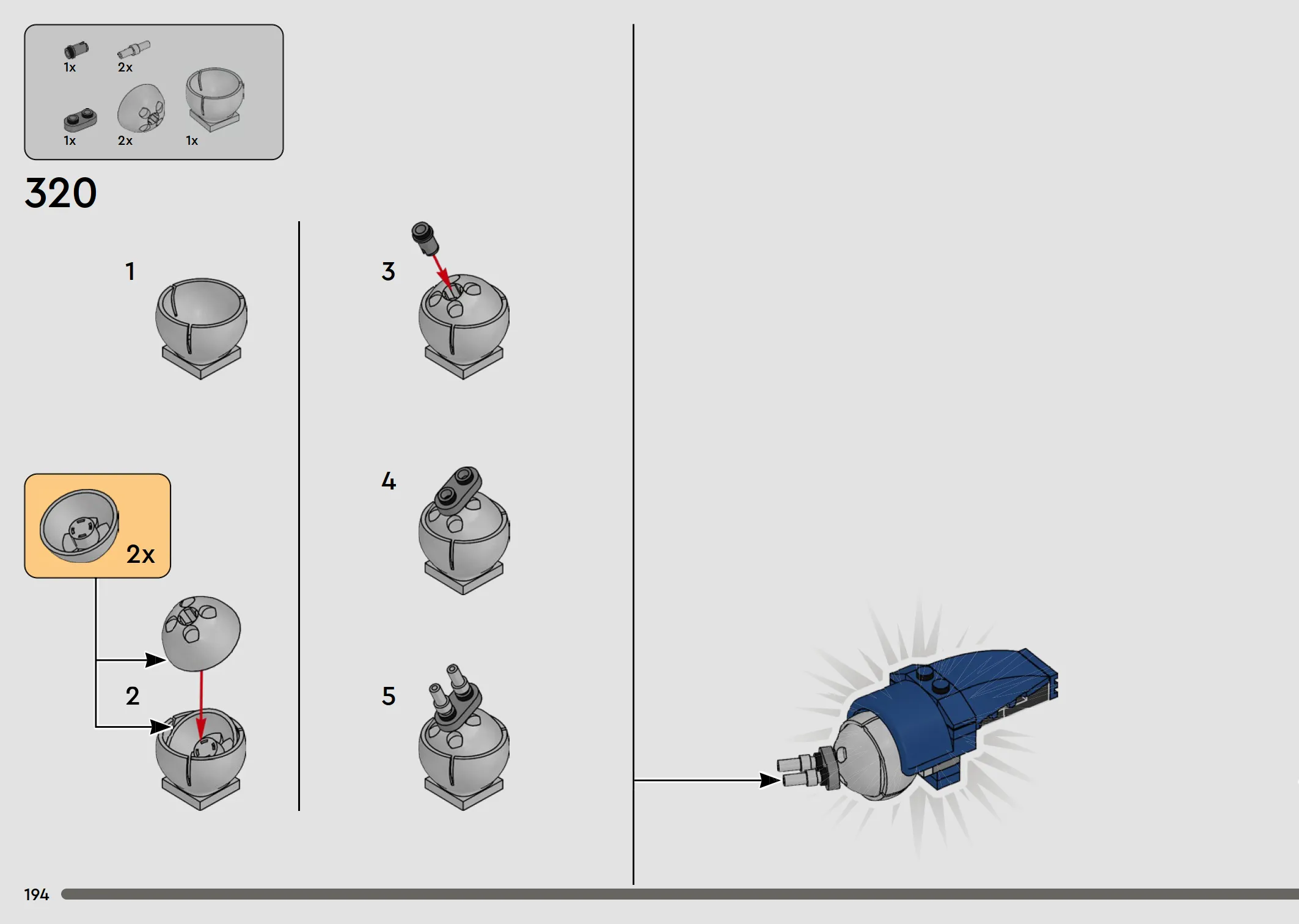 1x 2x

1x 2x 1x

320

1

2x

2

3

4

5

194