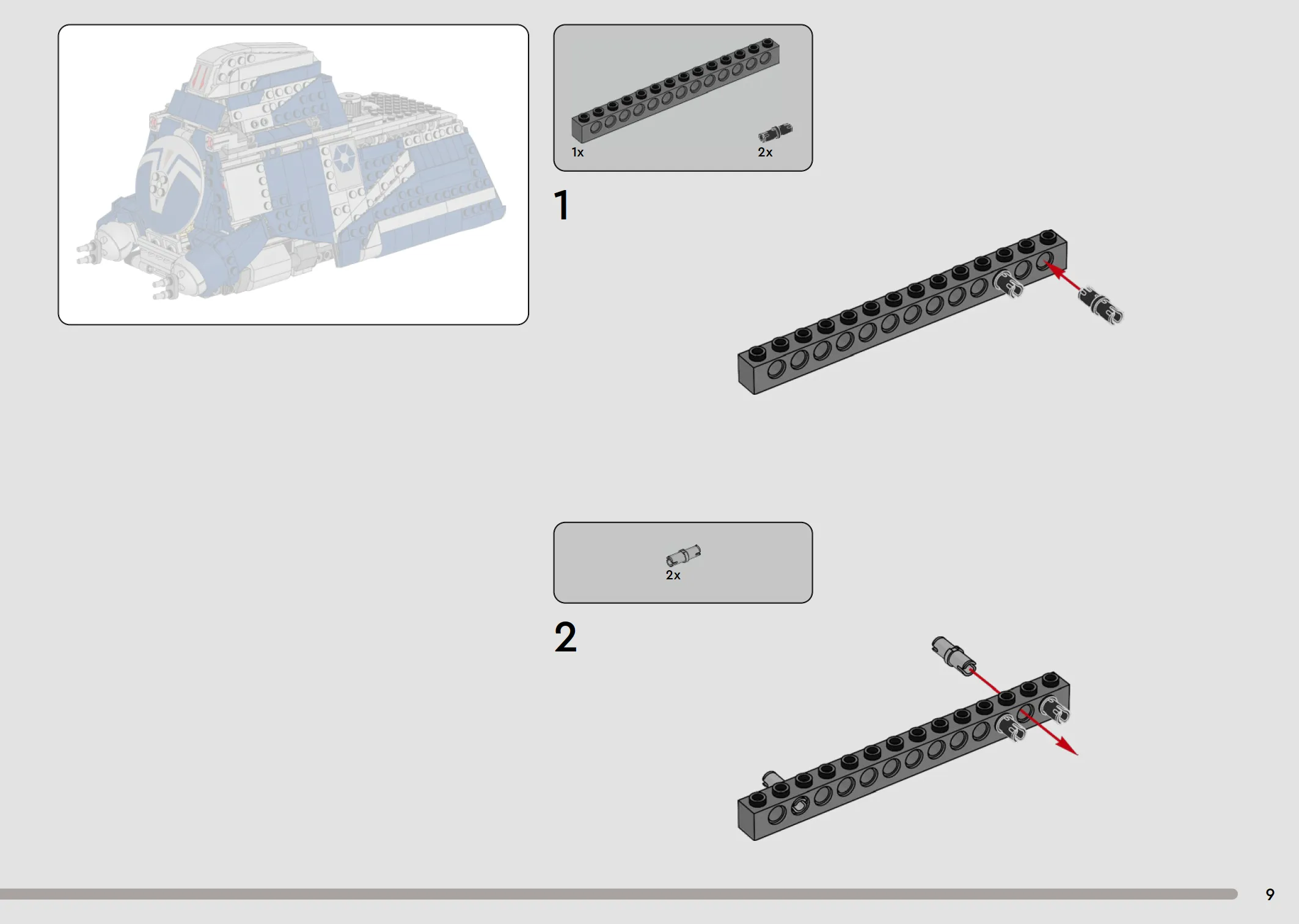 1x
2x

1

2x

2

9