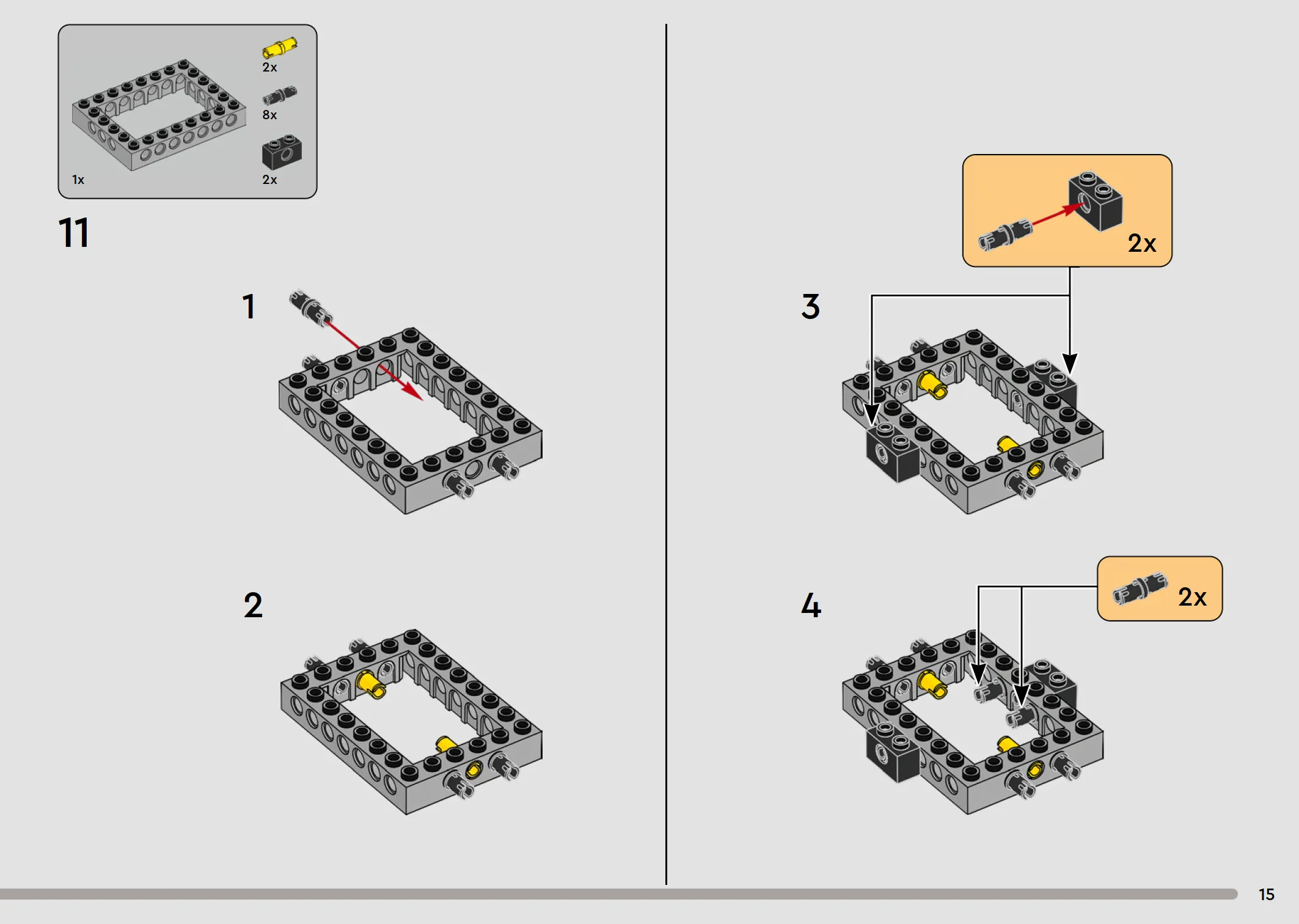 1x

2x

8x

2x

11

1

2

2x

3

2x

4

15