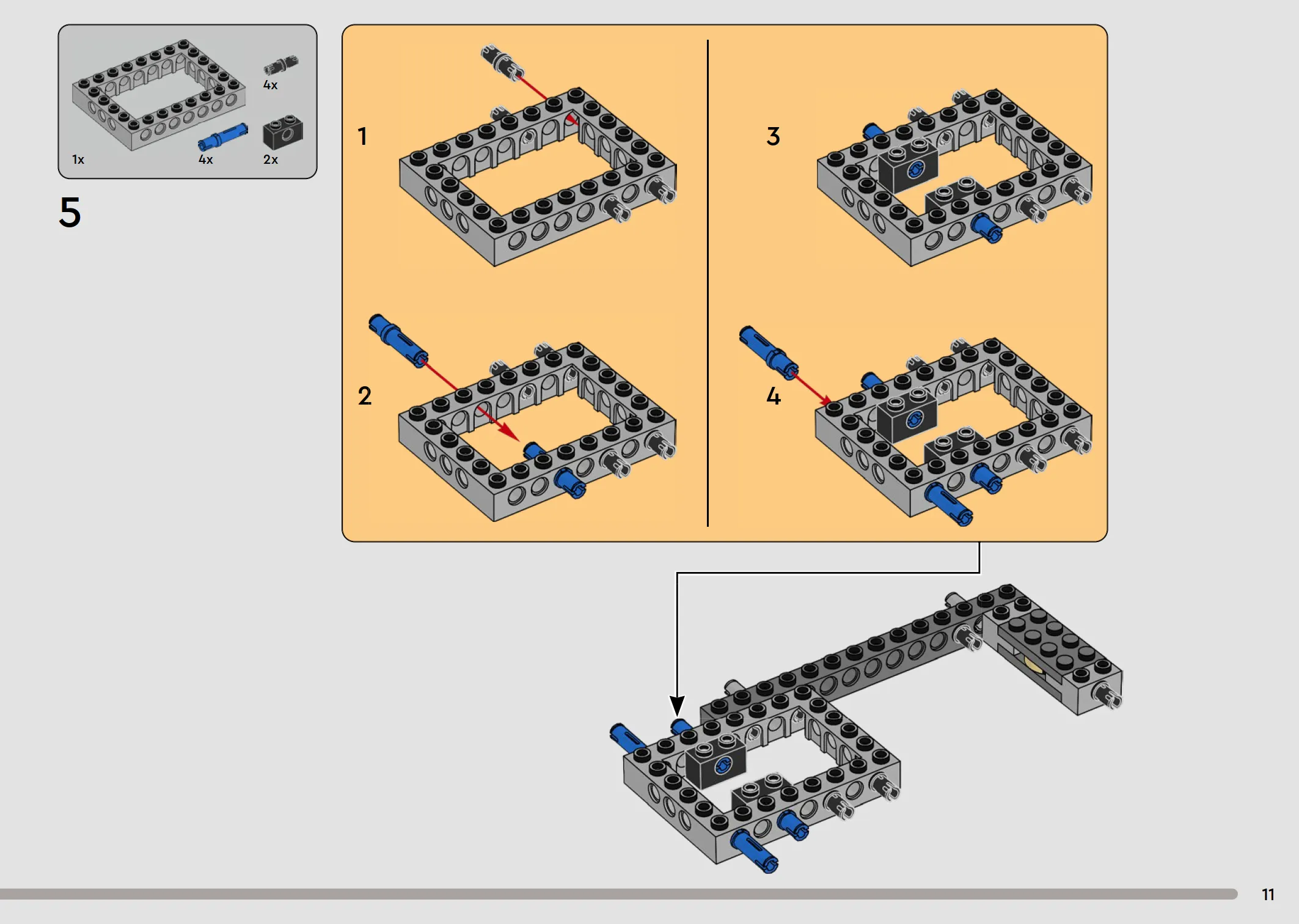 4x
1x
4x
2x
5
1
2
3
4
11