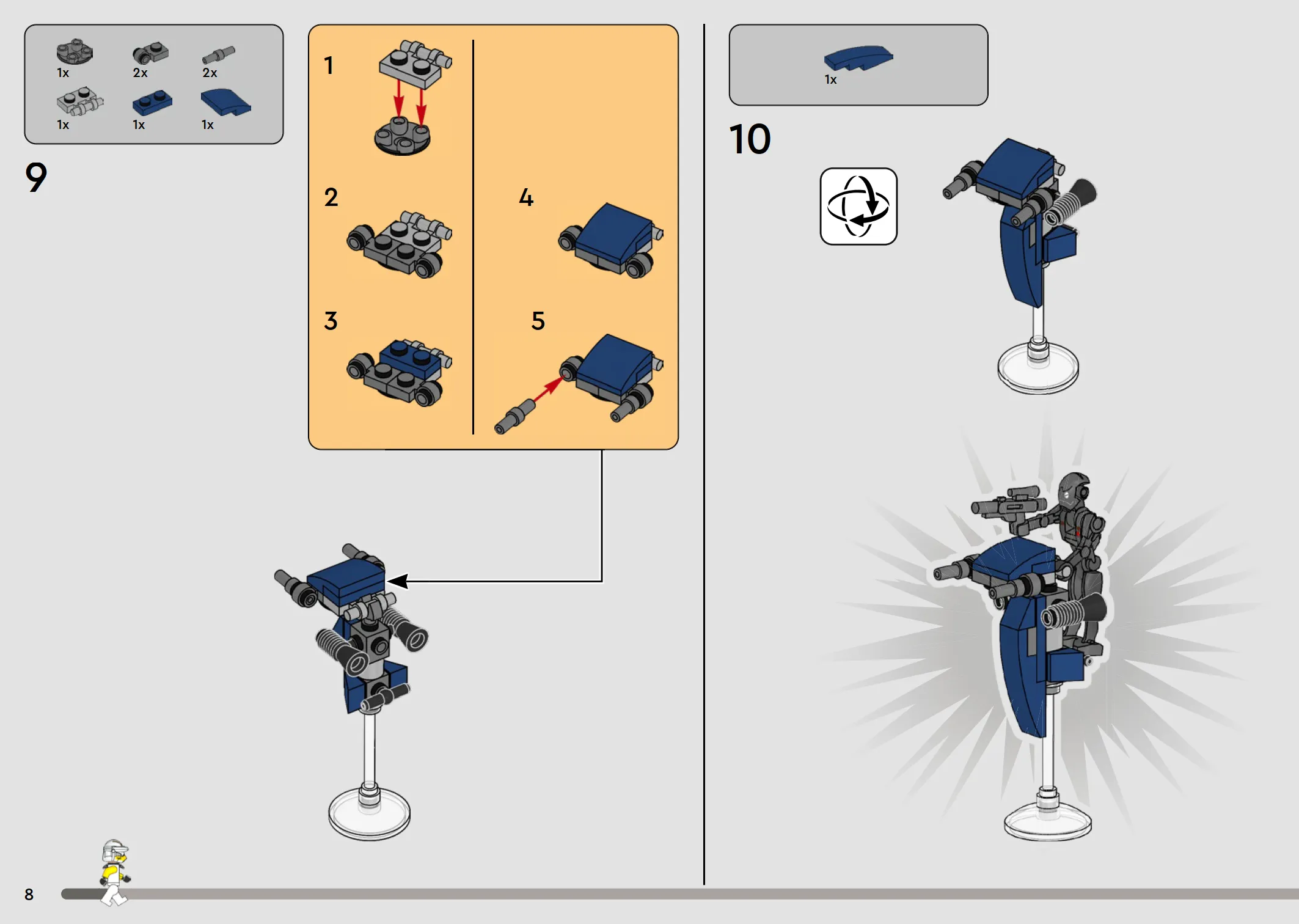 1x 2x 2x
1x 1x 1x

9

1

2

3

4

5

1x

10

8