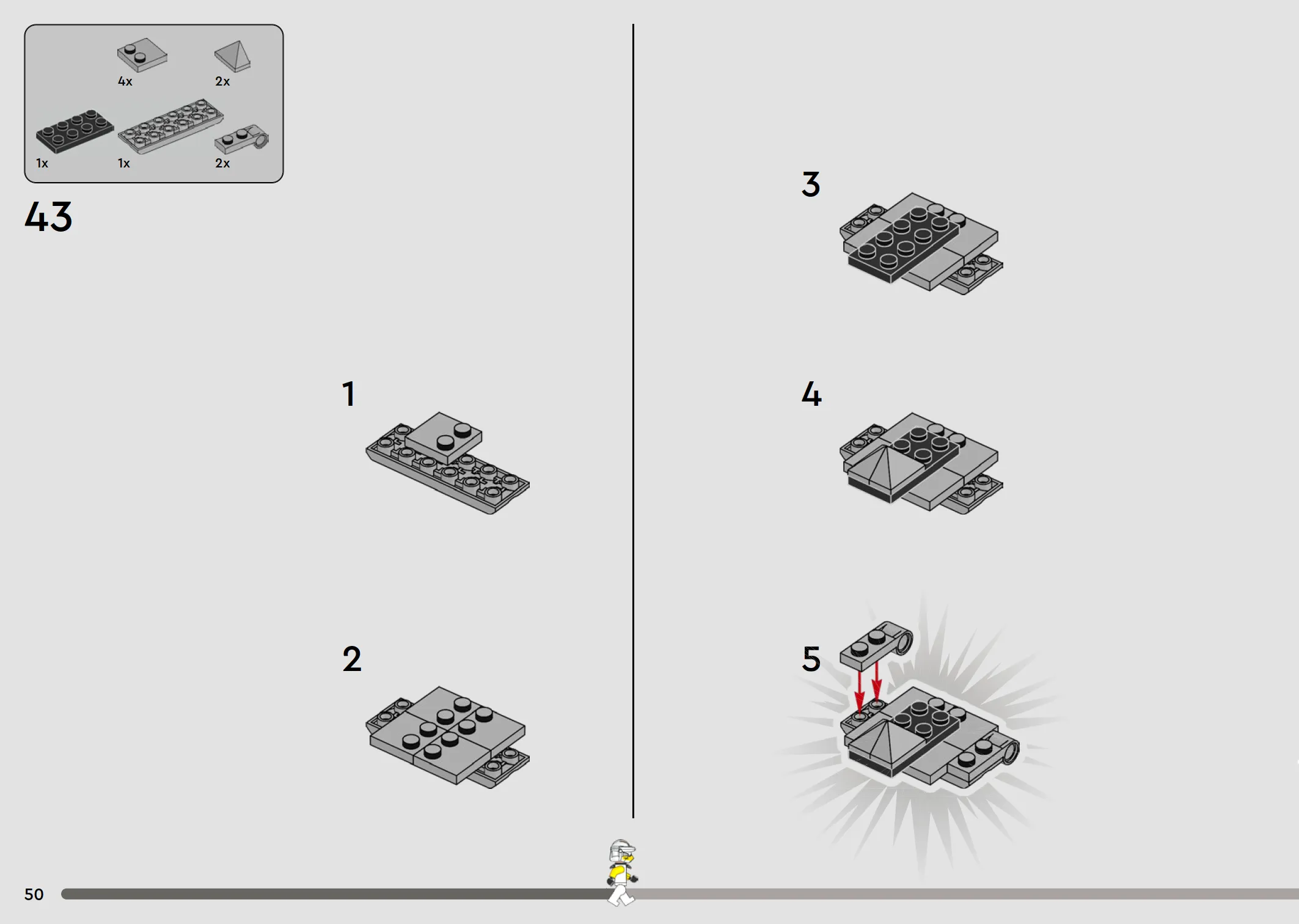 4x 2x
1x 1x 2x

43

1

2

3

4

5

50