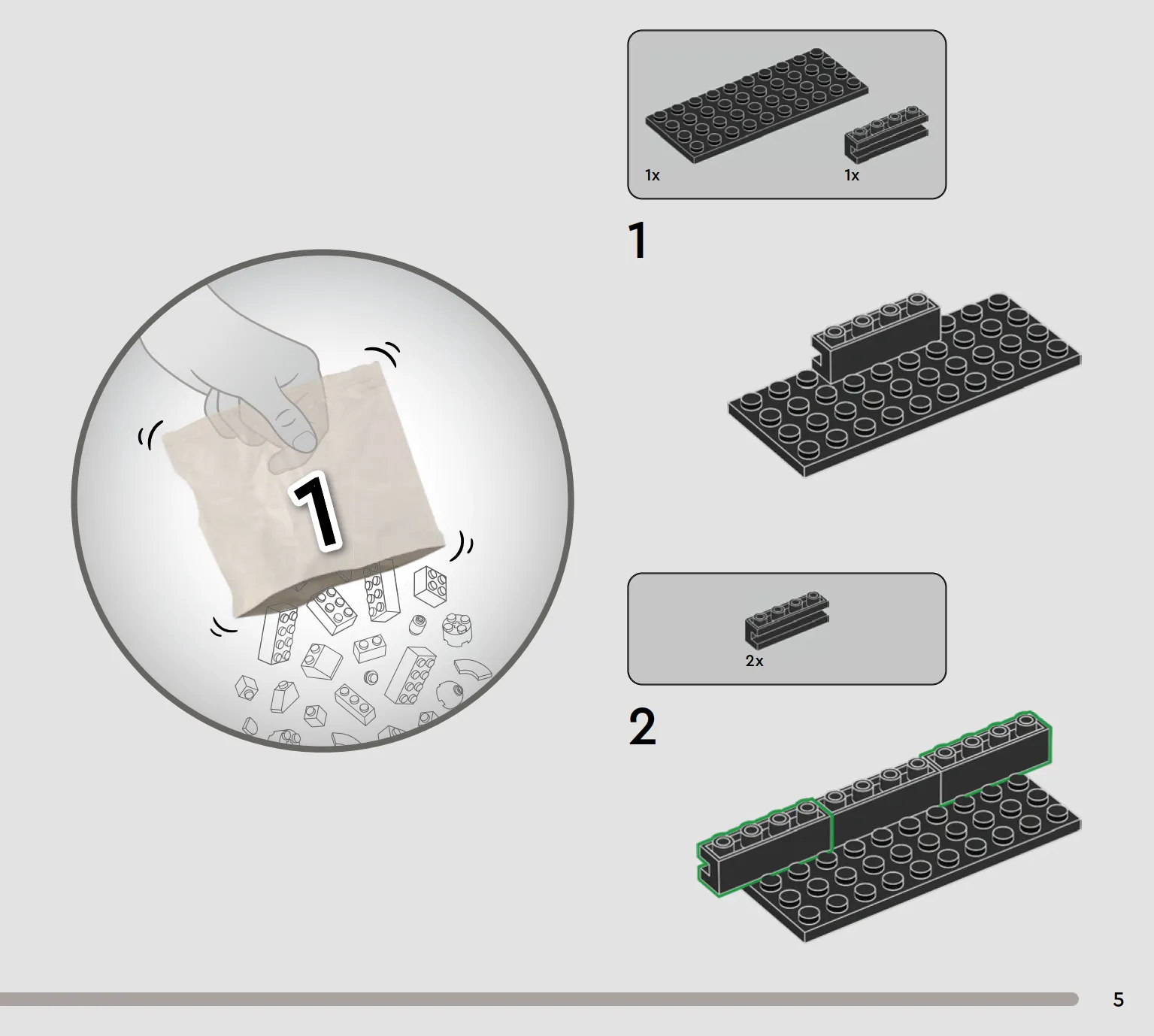 1

1x

1x

1

2x

2

5