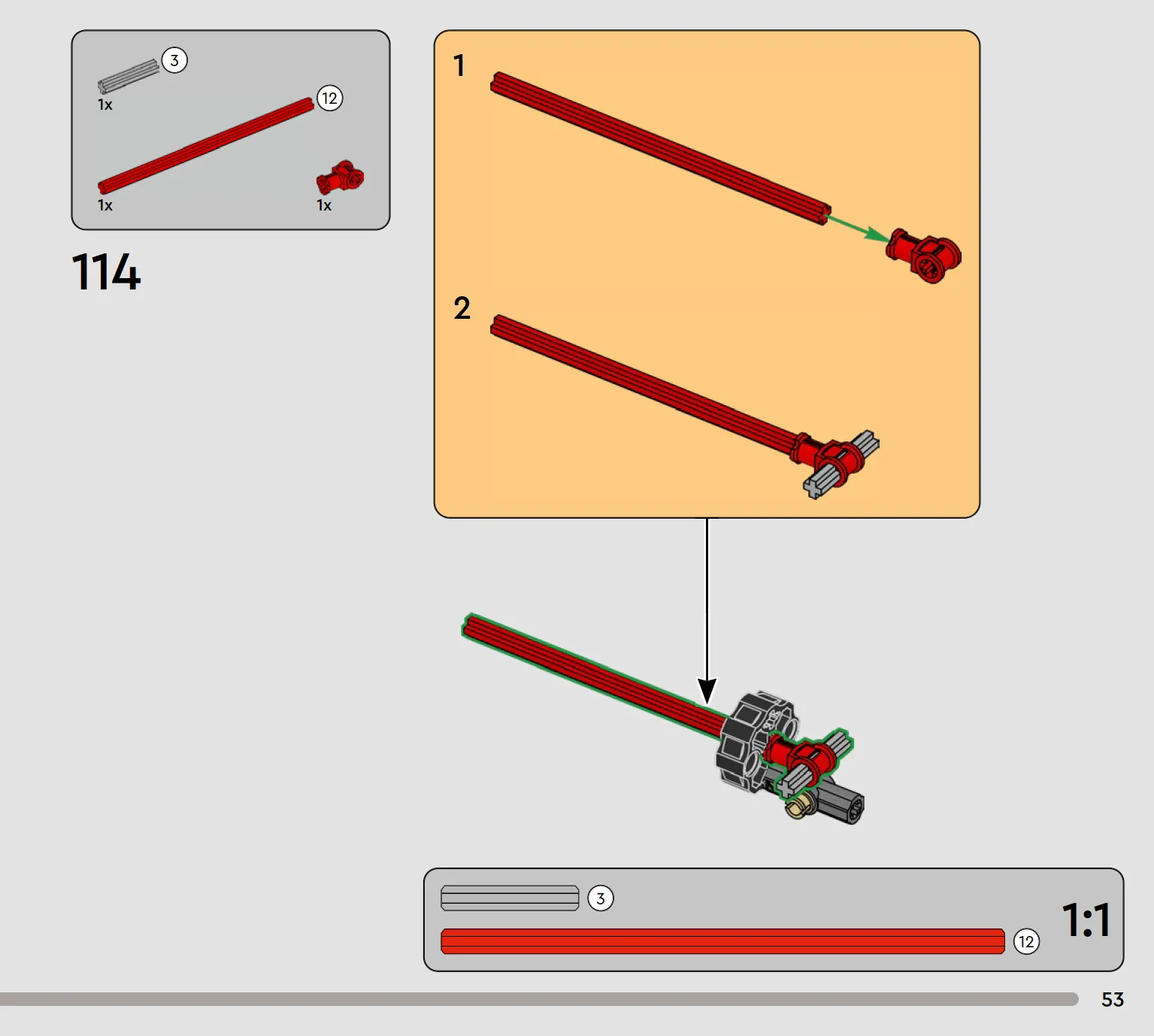 3
1x
12
1x
1x

114

1

2

3
12
1:1

53