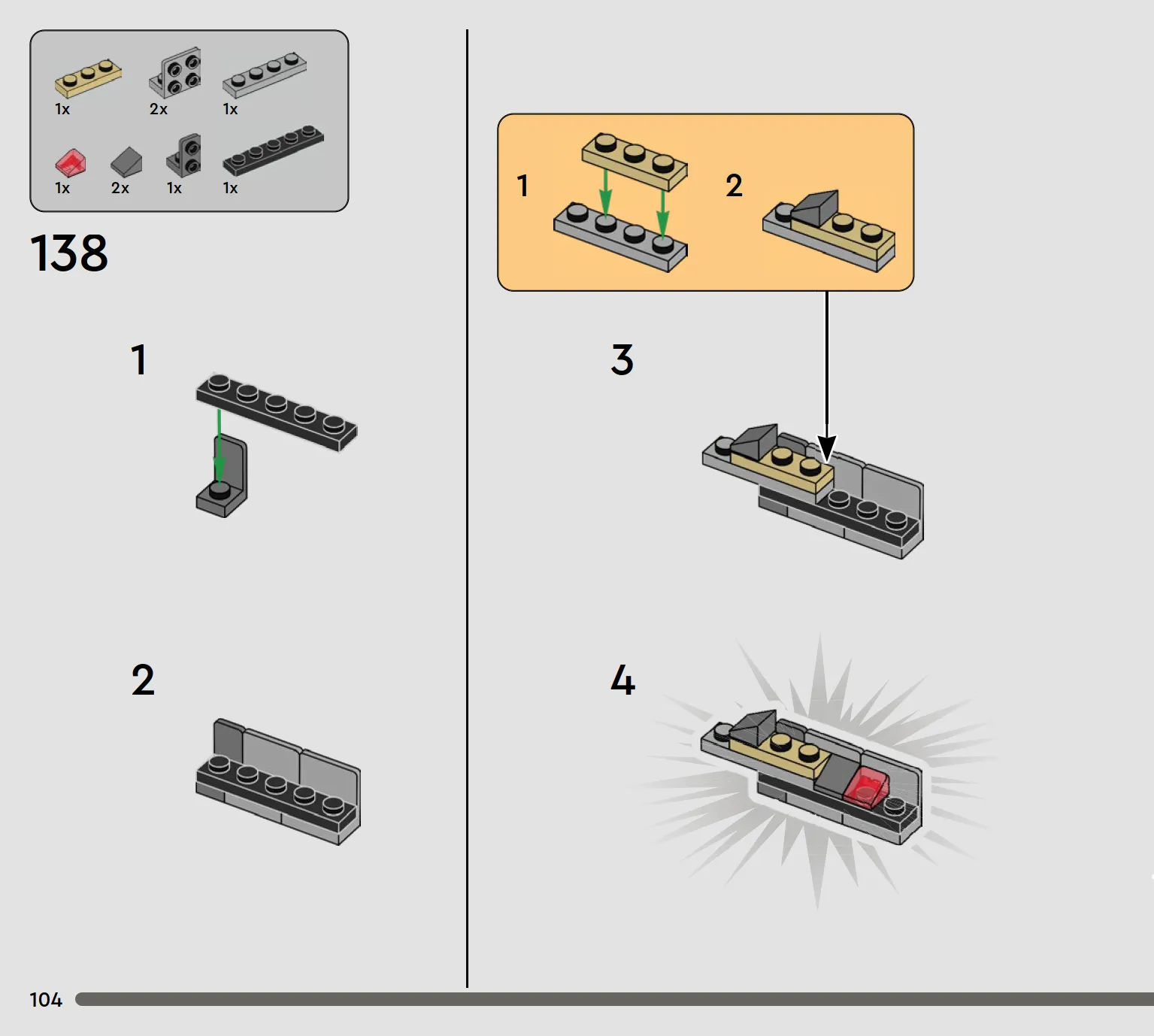 1x 2x 1x

1x 2x 1x 1x

138

1

2

1

2

3

4

104