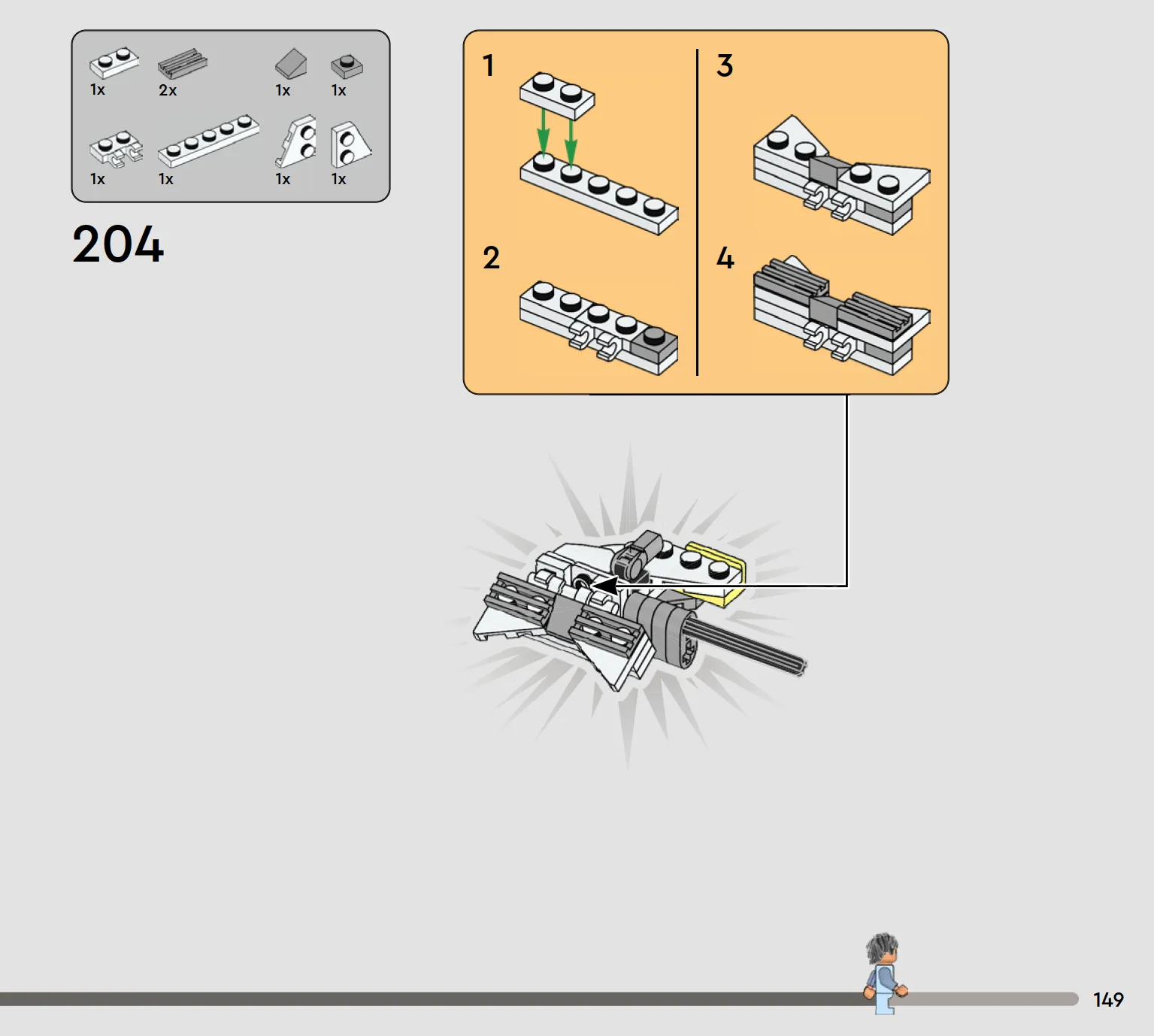 1x 2x 1x 1x
1x 1x 1x 1x

204

1
2
3
4

149