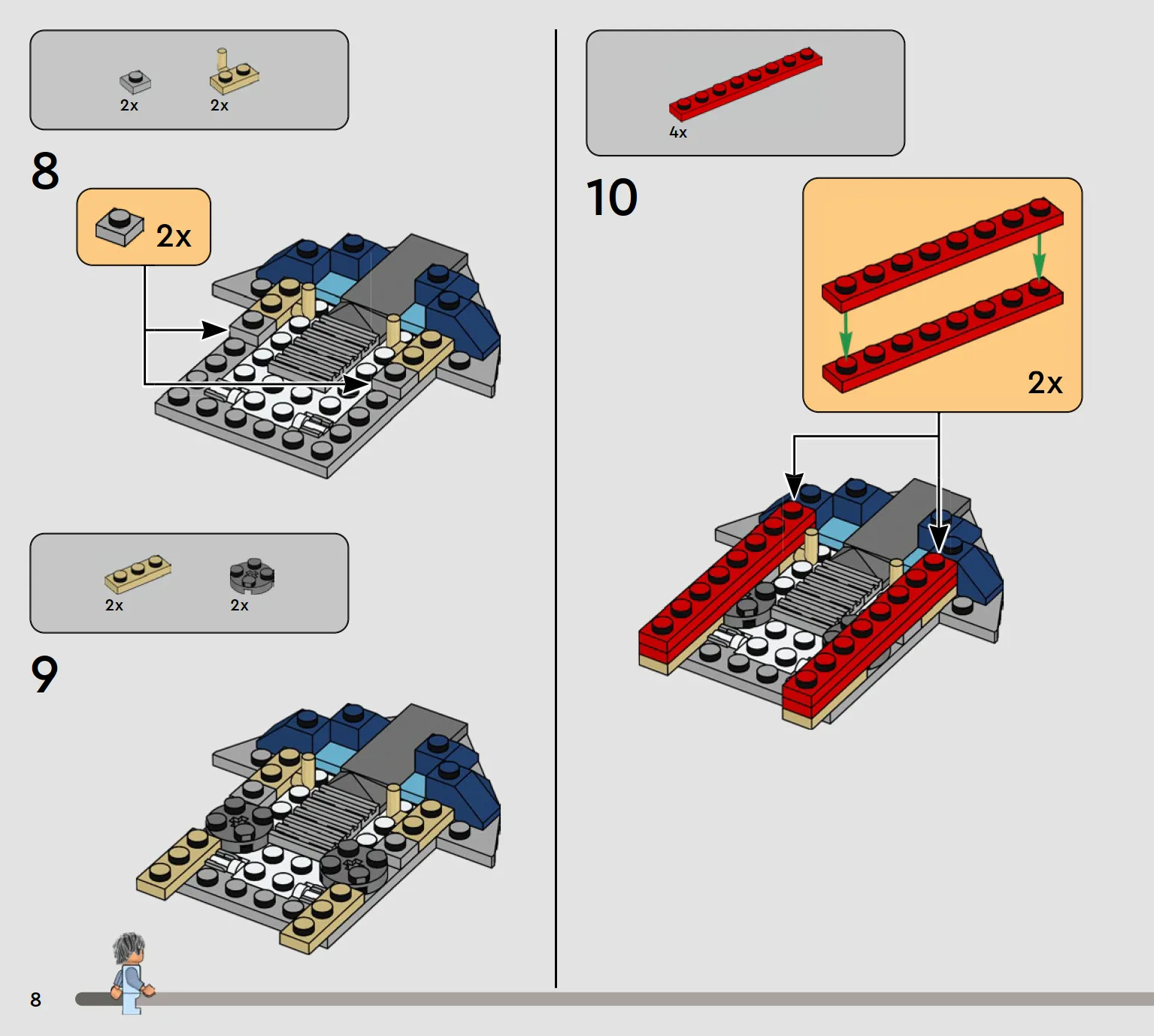 2x 2x

8

2x

2x 2x

9

4x

10

2x

8